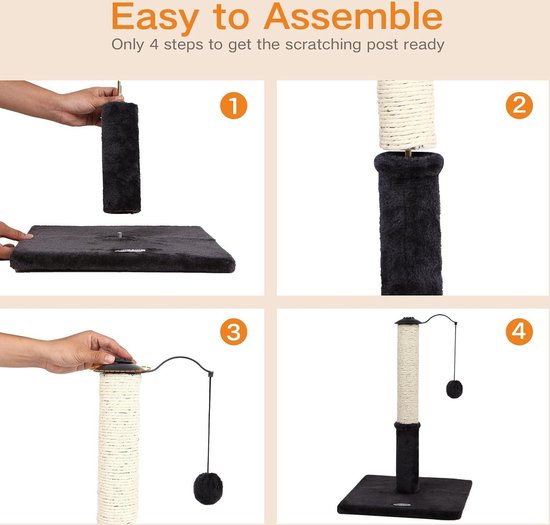 Easy to Assemble
Only 4 steps to get the scratching post ready

1

2

3

4