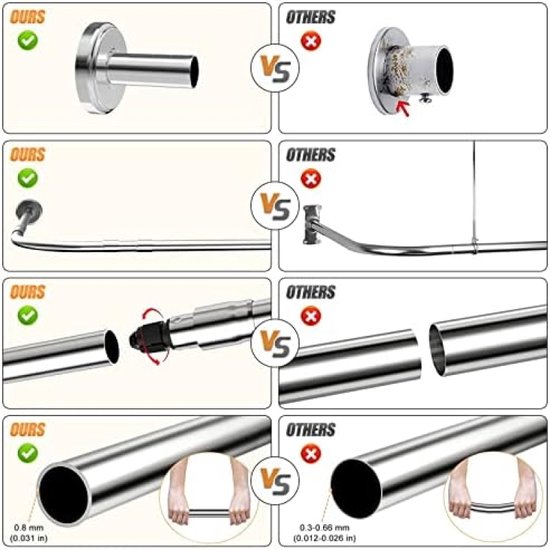 OURS

VS

OTHERS

OURS

VS

OTHERS

OURS

VS

OTHERS

OURS

0.8 mm
(0.031 in)

VS

OTHERS

0.3-0.66 mm
(0.012-0.026 in)