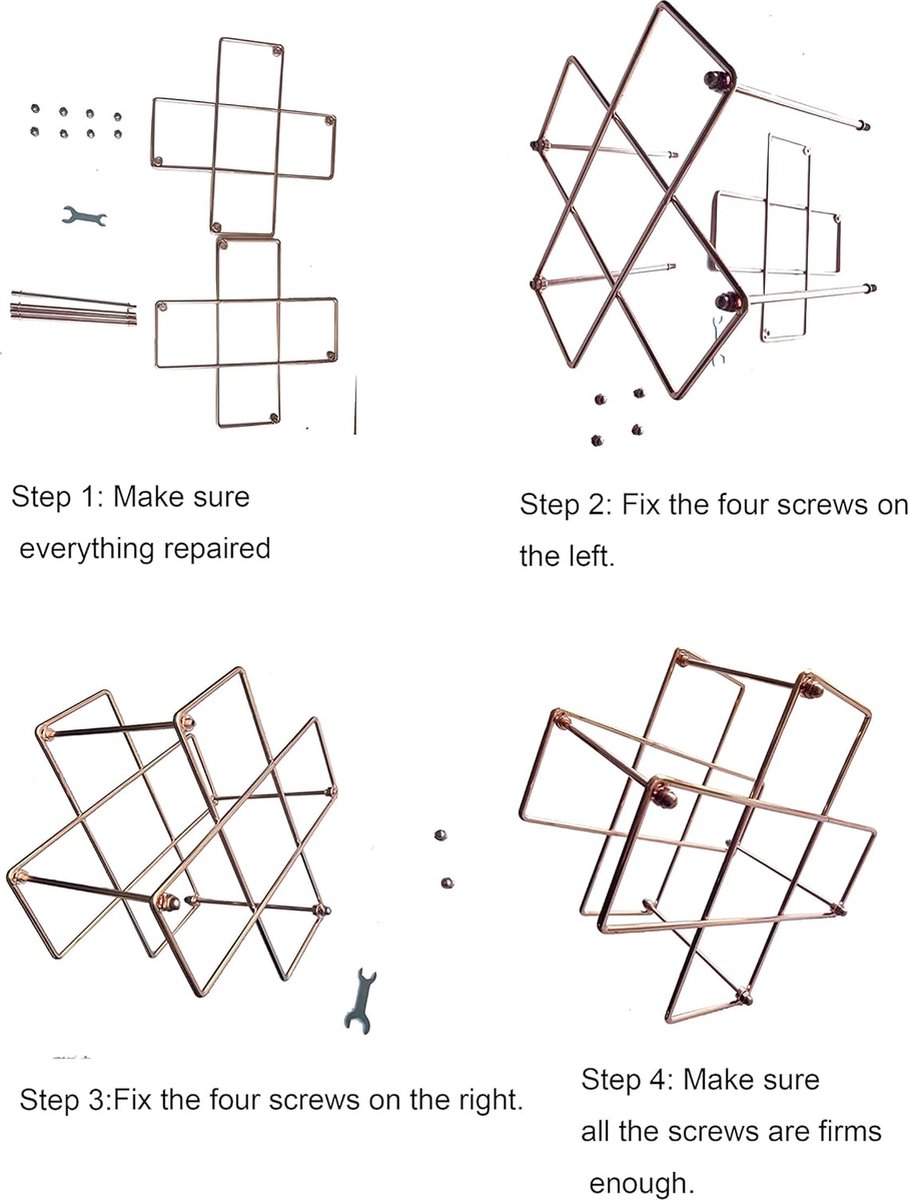 Step 1: Make sure everything repaired

Step 2: Fix the four screws on the left.

Step 3:Fix the four screws on the right.

Step 4: Make sure all the screws are firms enough.