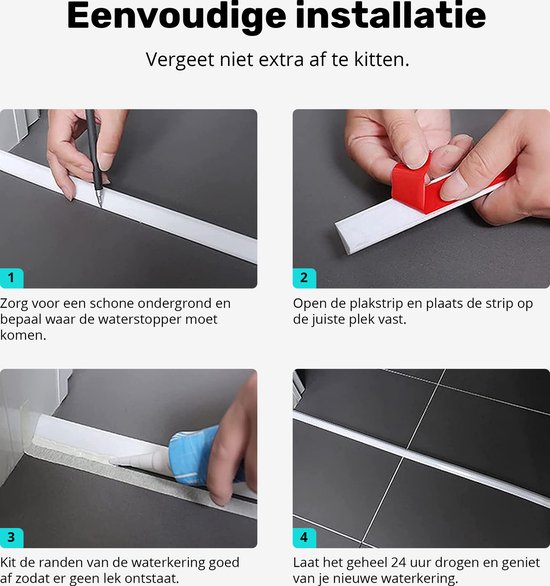 Eenvoudige installatie

Vergeet niet extra af te kitten.

1

Zorg voor een schone ondergrond en bepaal waar de waterstopper moet komen.

2

Open de plakstrip en plaats de strip op de juiste plek vast.

3

Kit de randen van de waterkering goed af zodat er geen lek ontstaat.

4

Laat het geheel 24 uur drogen en geniet van je nieuwe waterkering.