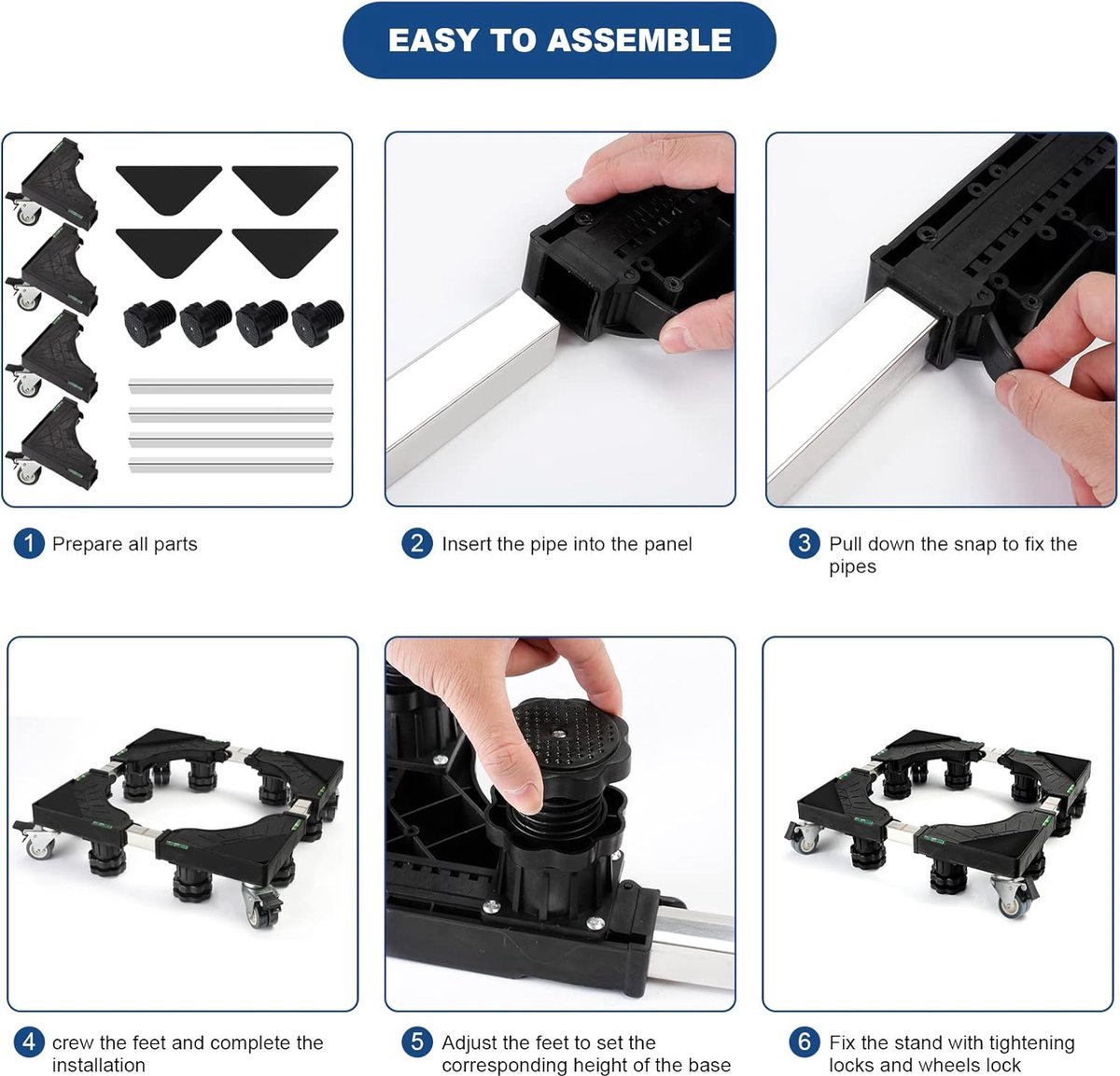 EASY TO ASSEMBLE

1 Prepare all parts

2 Insert the pipe into the panel

3 Pull down the snap to fix the pipes

4 crew the feet and complete the installation

5 Adjust the feet to set the corresponding height of the base

6 Fix the stand with tightening locks and wheels lock