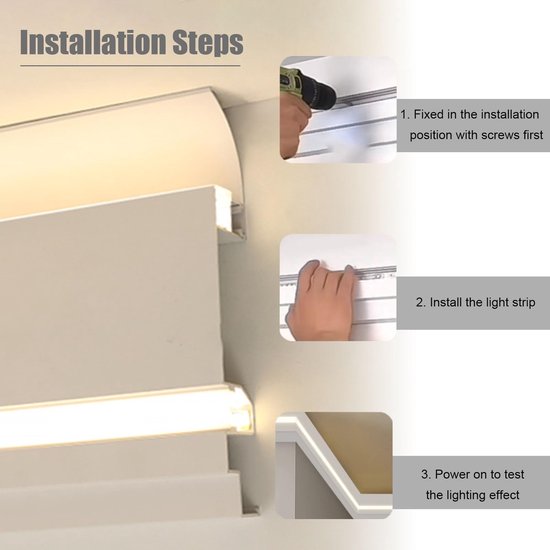 Installation Steps

1. Fixed in the installation position with screws first

2. Install the light strip

3. Power on to test the lighting effect