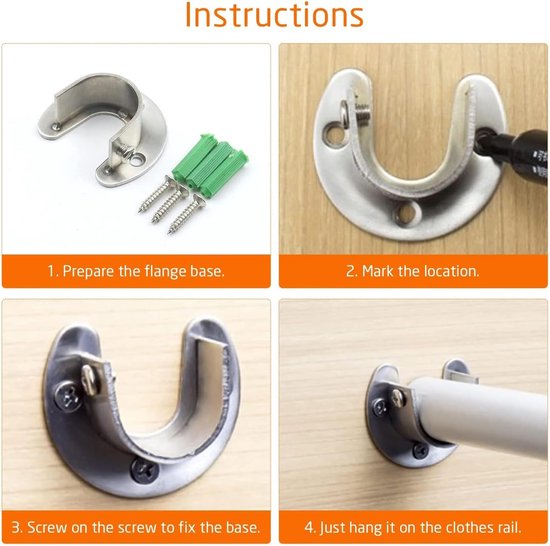 Instructions

1. Prepare the flange base.

2. Mark the location.

3. Screw on the screw to fix the base.

4. Just hang it on the clothes rail.