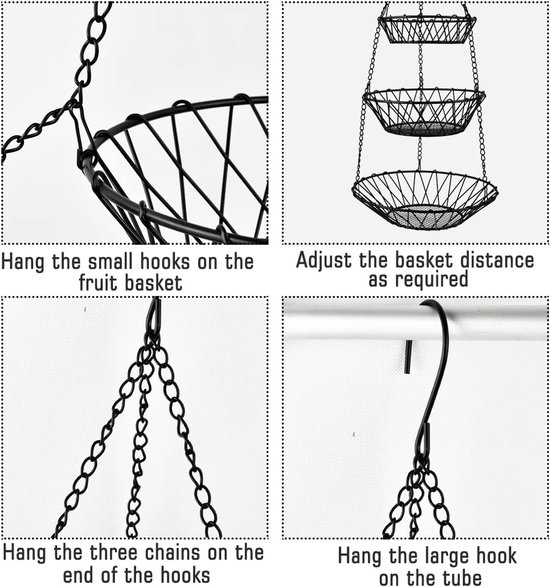 Hang the small hooks on the fruit basket

Adjust the basket distance as required

Hang the three chains on the end of the hooks

Hang the large hook on the tube