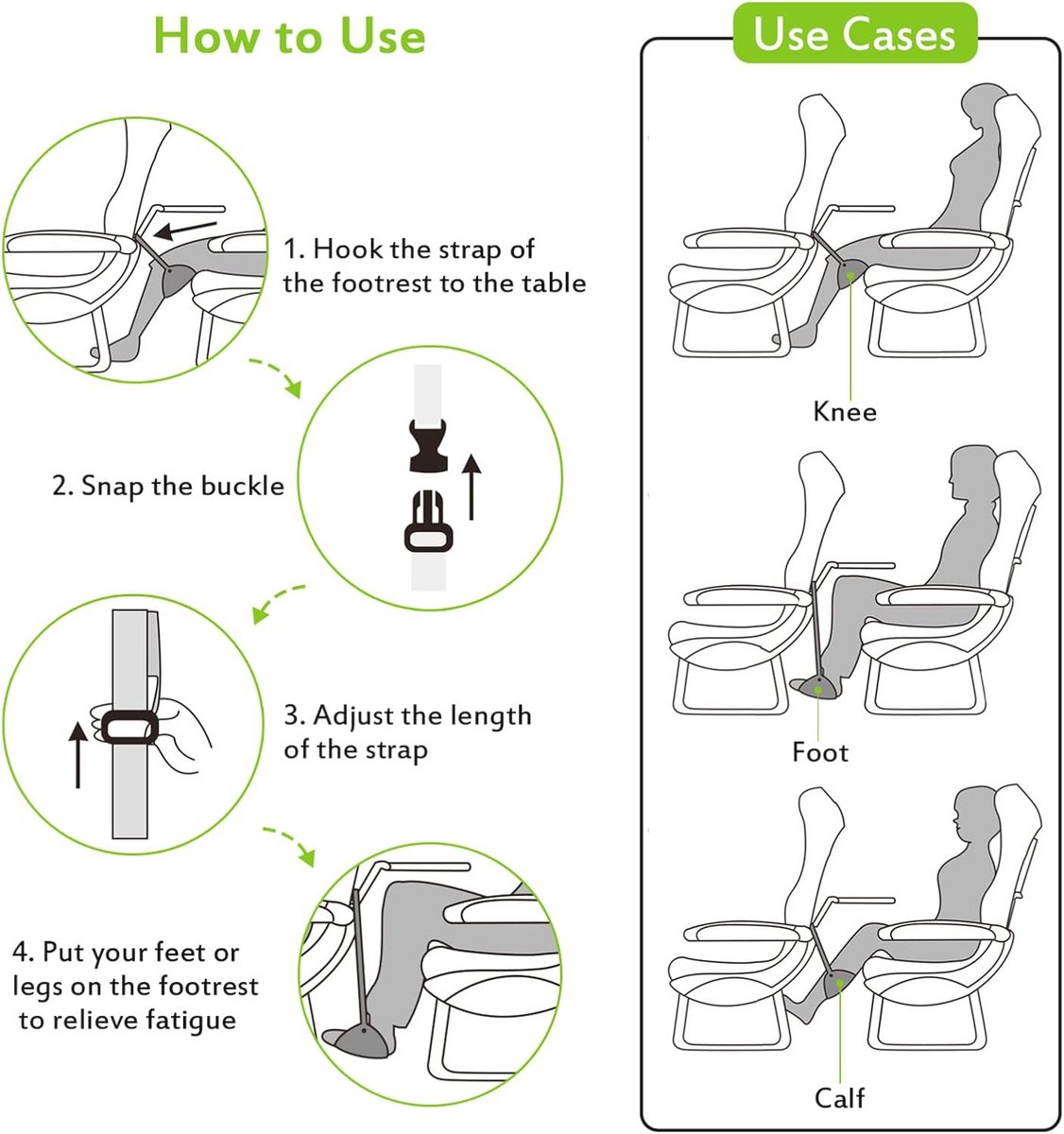 How to Use

1. Hook the strap of the footrest to the table

2. Snap the buckle

3. Adjust the length of the strap

4. Put your feet or legs on the footrest to relieve fatigue

Use Cases

Knee

Foot

Calf