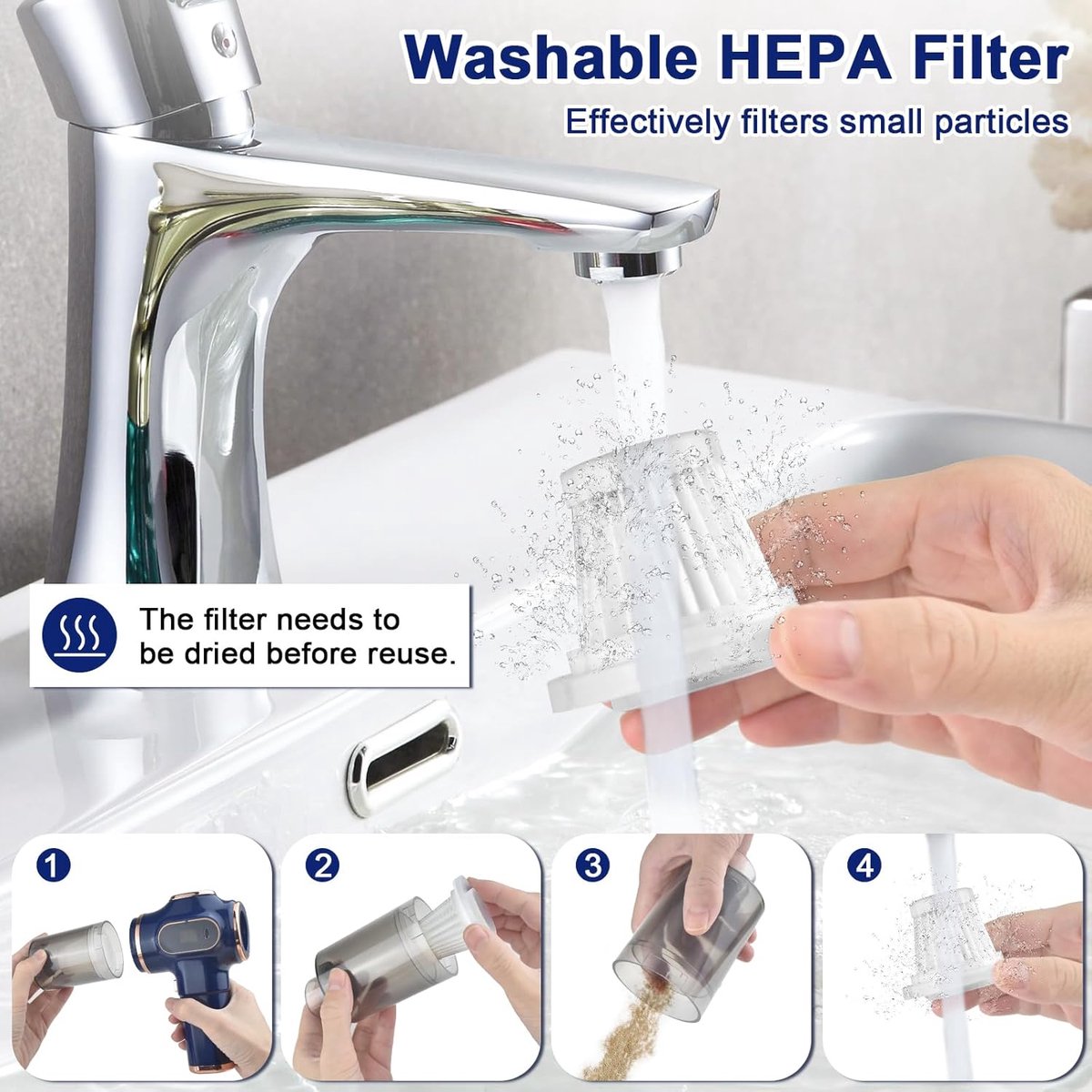 Washable HEPA Filter

Effectively filters small particles

The filter needs to be dried before reuse.

1

2

3

4