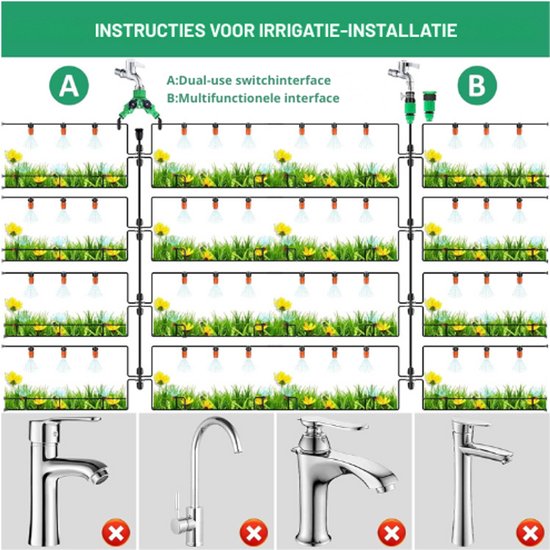 INSTRUCTIES VOOR IRRIGATIE-INSTALLATIE

A

A:Dual-use switchinterface
B:Multifunctionele interface

B