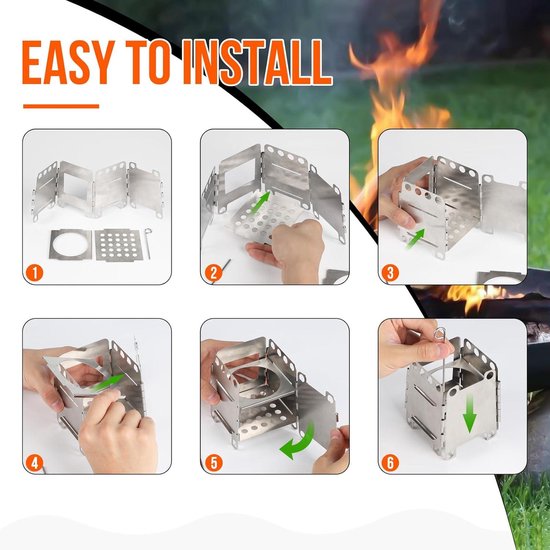 EASY TO INSTALL

1

2

3

4

5

6