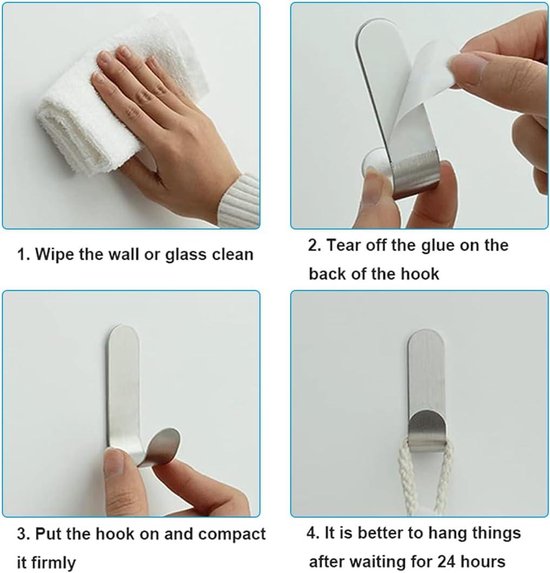 1. Wipe the wall or glass clean

2. Tear off the glue on the back of the hook

3. Put the hook on and compact it firmly

4. It is better to hang things after waiting for 24 hours