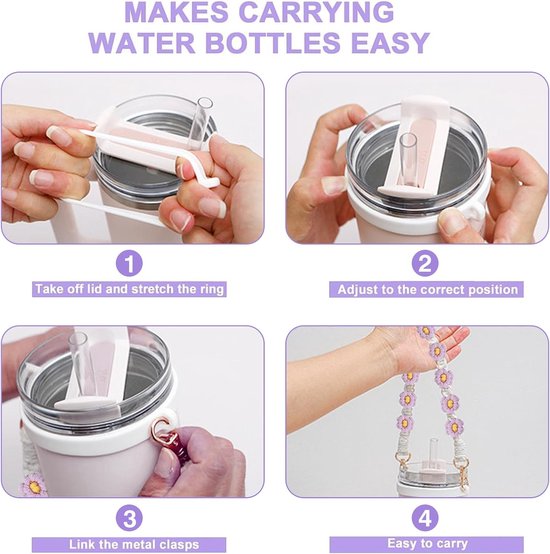 MAKES CARRYING WATER BOTTLES EASY

1
Take off lid and stretch the ring

2
Adjust to the correct position

3
Link the metal clasps

4
Easy to carry