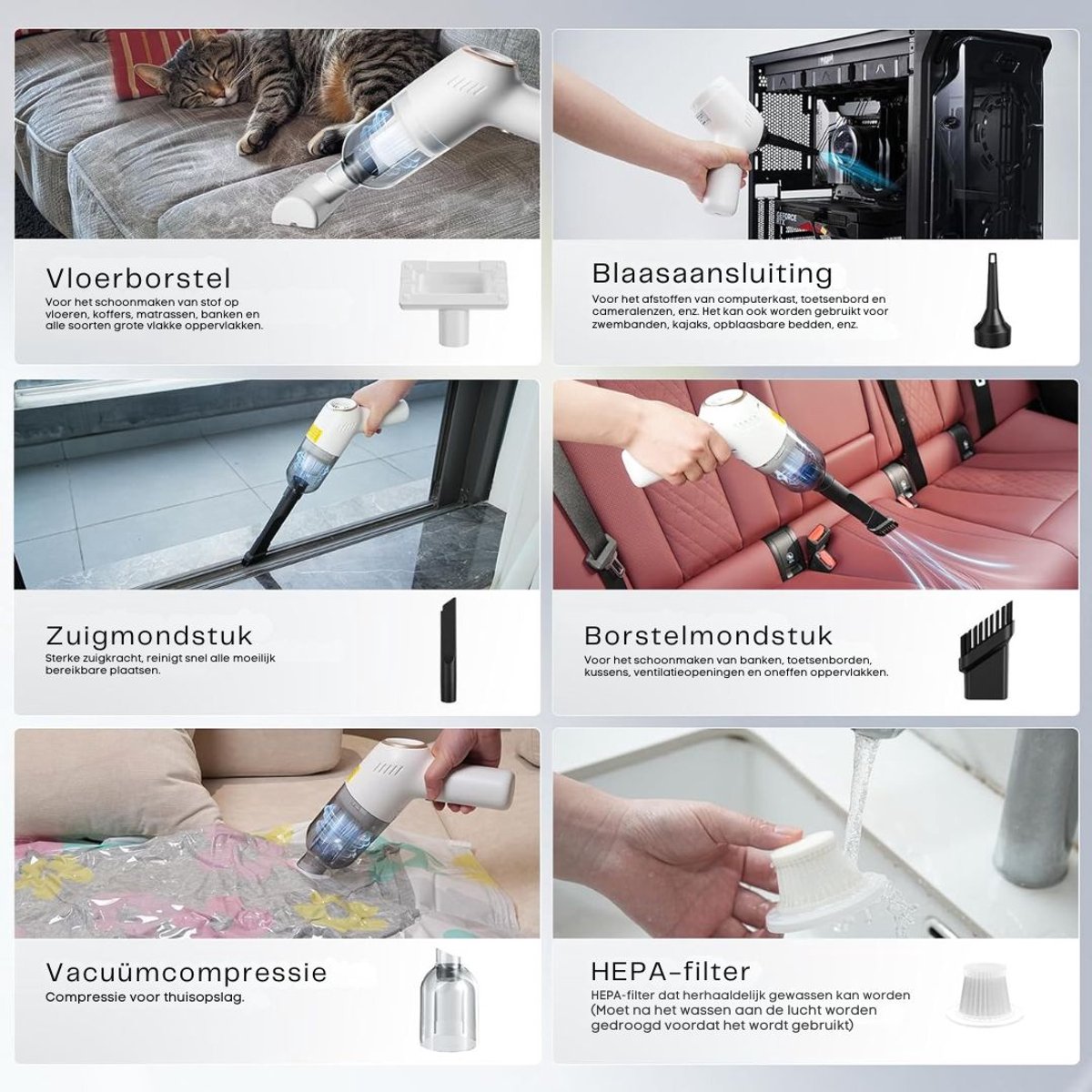 Vloerborstel
Voor het schoonmaken van stof op vloeren, koffers, matrassen, banken en alle soorten grote vlakke oppervlakken.

Blaasaansluiting
Voor het afstoffen van computerkast, toetsenbord en cameralenzen, enz. Het kan ook worden gebruikt voor zwembanden, kajaks, opblaasbare bedden, enz.

Zuigmondstuk
Sterke zuigkracht, reinigt snel alle moeilijk bereikbare plaatsen.

Borstelmondstuk
Voor het schoonmaken van banken, toetsenborden, kussens, ventilatieopeningen en oneffen oppervlakken.

Vacuümcompressie
Compressie voor thuisopslag.

HEPA-filter
HEPA-filter dat herhaaldelijk gewassen kan worden (Moet na het wassen aan de lucht worden gedroogd voordat het wordt gebruikt)