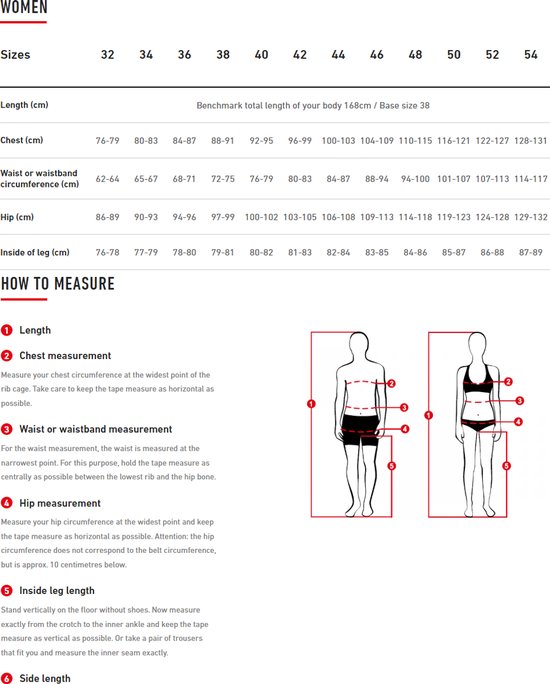 WOMEN

| Sizes | 32 | 34 | 36 | 38 | 40 | 42 | 44 | 46 | 48 | 50 | 52 | 54 |
|---|---|---|---|---|---|---|---|---|---|---|---|---|
| Length (cm) | Benchmark total length of your body 168cm / Base size 38 | | | | | | | | | | | |
| Chest (cm) | 76-79 | 80-83 | 84-87 | 88-91 | 92-95 | 96-99 | 100-103 | 104-109 | 110-115 | 116-121 | 122-127 | 128-131 |
| Waist or waistband circumference (cm) | 62-64 | 65-67 | 68-71 | 72-75 | 76-79 | 80-83 | 84-87 | 88-94 | 94-100 | 101-107 | 107-113 | 114-117 |
| Hip (cm) | 86-89 | 90-93 | 94-96 | 97-99 | 100-102 | 103-105 | 106-108 | 109-113 | 114-118 | 119-123 | 124-128 | 129-132 |
| Inside of leg (cm) | 76-78 | 77-79 | 78-80 | 79-81 | 80-82 | 81-83 | 82-84 | 83-85 | 84-86 | 85-87 | 86-88 | 87-89 |

HOW TO MEASURE

1 Length

2 Chest measurement

Measure your chest circumference at the widest point of the rib cage. Take care to keep the tape measure as horizontal as possible.

3 Waist or waistband measurement

For the waist measurement, the waist is measured at the narrowest point. For this purpose, hold the tape measure as centrally as possible between the lowest rib and the hip bone.

4 Hip measurement

Measure your hip circumference at the widest point and keep the tape measure as horizontal as possible. Attention: the hip circumference does not correspond to the belt circumference, but is approx. 10 centimetres below.

5 Inside leg length

Stand vertically on the floor without shoes. Now measure exactly from the crotch to the inner ankle and keep the tape measure as vertical as possible. Or take a pair of trousers that fit you and measure the inner seam exactly.

6 Side length

1 2 3 4 5 1 2 3 4 5