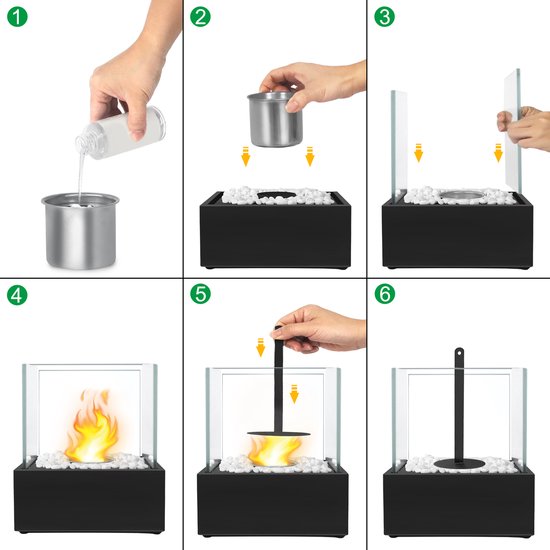 1

2

3

4

5

6