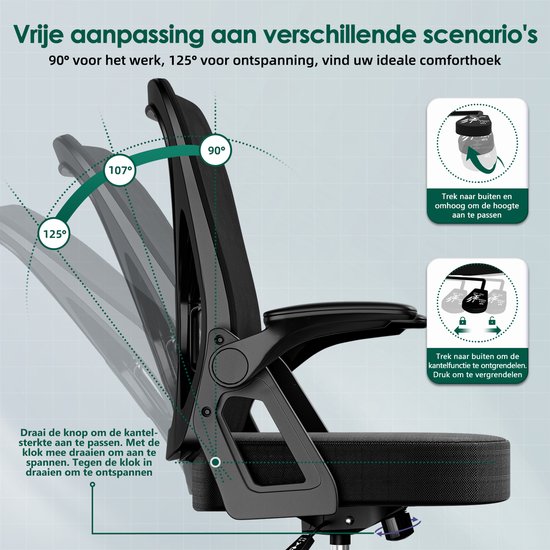 Vrije aanpassing aan verschillende scenario's
90° voor het werk, 125° voor ontspanning, vind uw ideale comforthoek

90°
107°
125°

Trek naar buiten en omhoog om de hoogte aan te passen

Trek naar buiten om de kantelfunctie te ontgrendelen. Druk om te vergrendelen

Draai de knop om de kantelsterkte aan te passen. Met de klok mee draaien om aan te spannen. Tegen de klok in draaien om te ontspannen