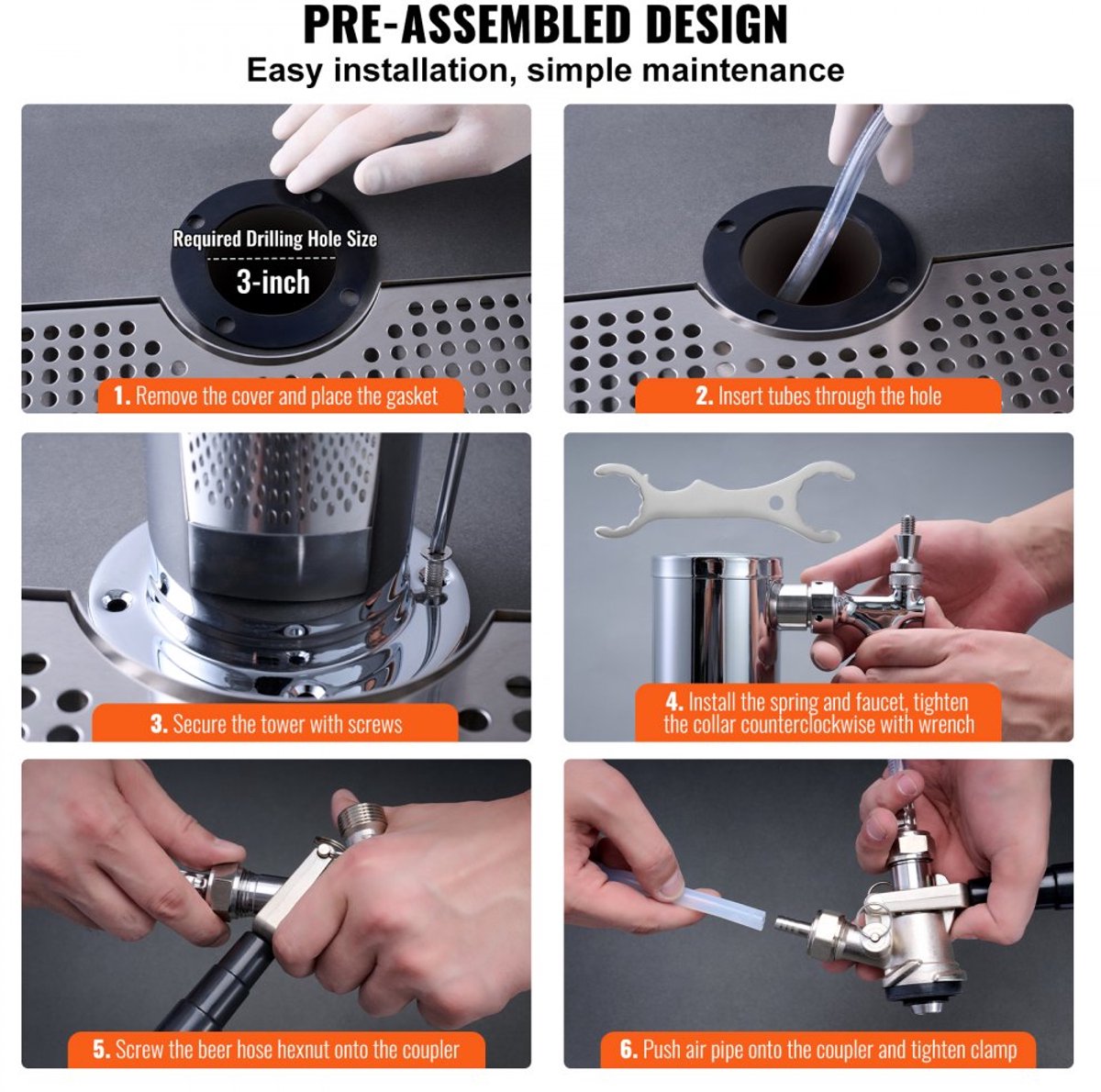 PRE-ASSEMBLED DESIGN
Easy installation, simple maintenance

Required Drilling Hole Size
3-inch

1. Remove the cover and place the gasket

2. Insert tubes through the hole

3. Secure the tower with screws

4. Install the spring and faucet, tighten the collar counterclockwise with wrench

5. Screw the beer hose hexnut onto the coupler

6. Push air pipe onto the coupler and tighten clamp