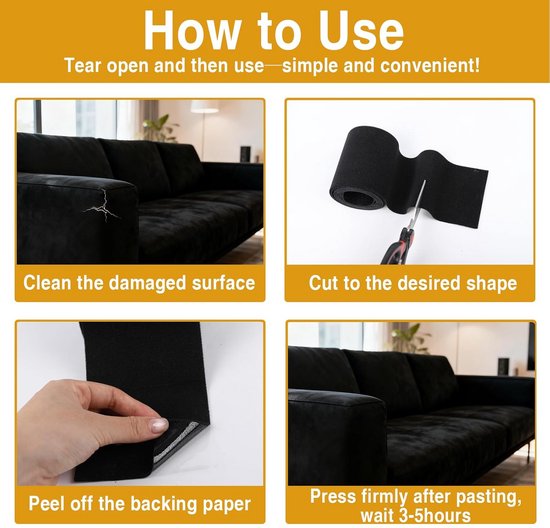 How to Use

Tear open and then use—simple and convenient!

Clean the damaged surface

Cut to the desired shape

Peel off the backing paper

Press firmly after pasting, wait 3-5hours