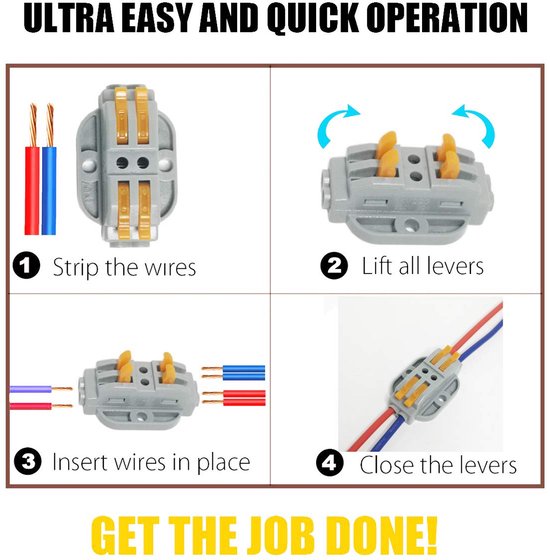 ULTRA EASY AND QUICK OPERATION

1 Strip the wires

2 Lift all levers

3 Insert wires in place

4 Close the levers

GET THE JOB DONE!