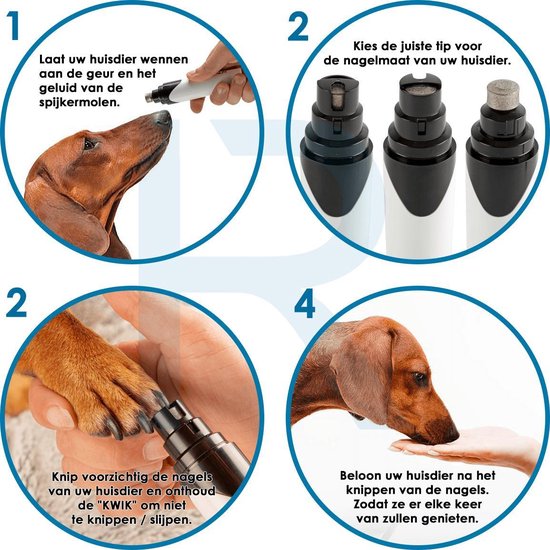 1

Laat uw huisdier wennen aan de geur en het geluid van de spijkermolen.

2

Kies de juiste tip voor de nagelmaat van uw huisdier.

2

Knip voorzichtig de nagels van uw huisdier en onthoud de "KWIK" om niet te knippen / slijpen.

4

Beloon uw huisdier na het knippen van de nagels. Zodat ze er elke keer van zullen genieten.