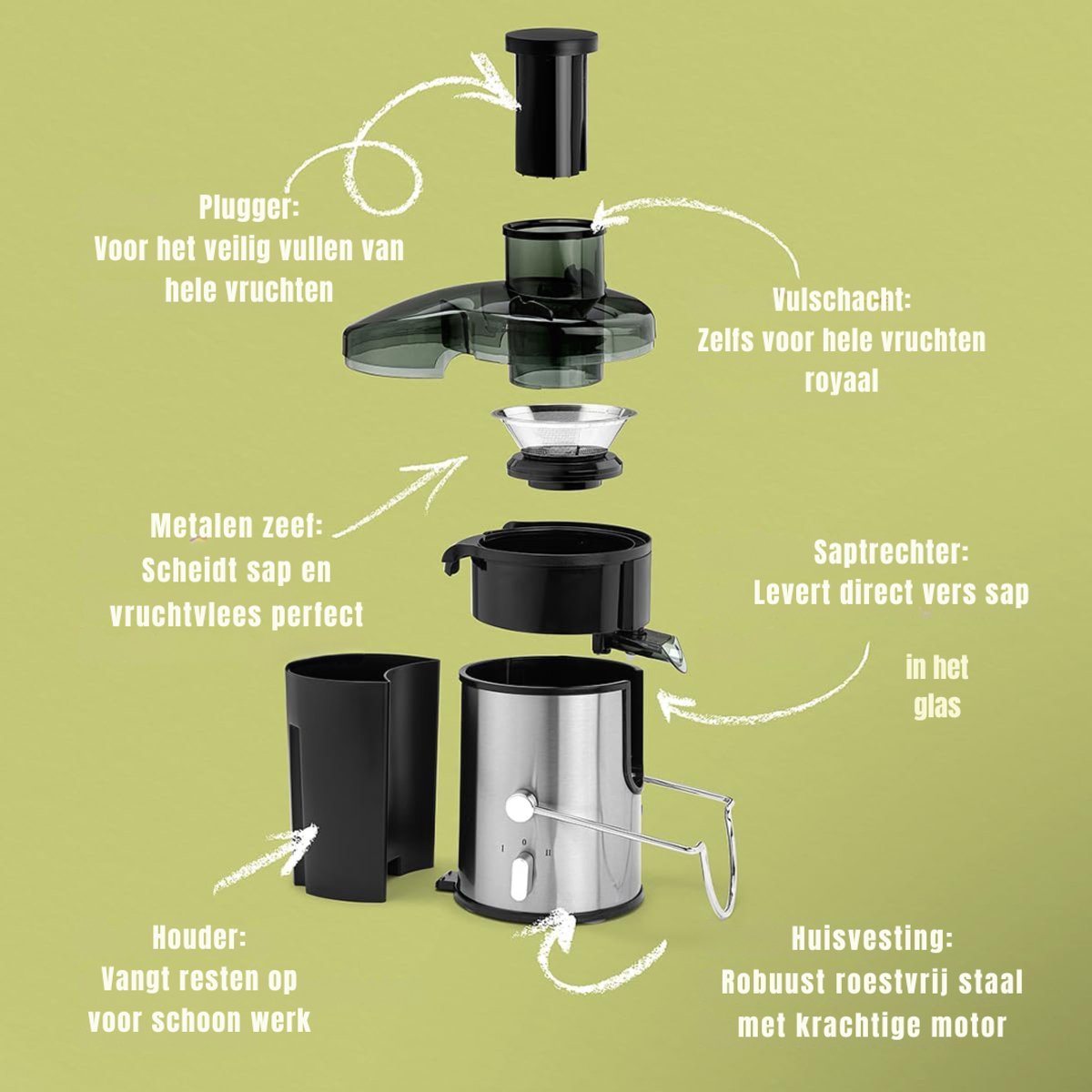 Plugger:
Voor het veilig vullen van hele vruchten

Vulschacht:
Zelfs voor hele vruchten royaal

Metalen zeef:
Scheidt sap en vruchtvlees perfect

Saptrechter:
Levert direct vers sap

in het glas

I 0 II

Houder:
Vangt resten op voor schoon werk

Huisvesting:
Robuust roestvrij staal met krachtige motor