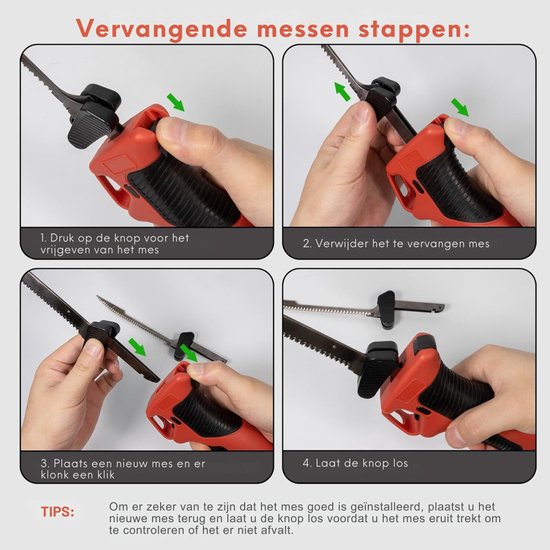 Vervangende messen stappen:

1. Druk op de knop voor het vrijgeven van het mes

2. Verwijder het te vervangen mes

3. Plaats een nieuw mes en er klonk een klik

4. Laat de knop los

TIPS:

Om er zeker van te zijn dat het mes goed is geïnstalleerd, plaatst u het nieuwe mes terug en laat u de knop los voordat u het mes eruit trekt om te controleren of het er niet afvalt.