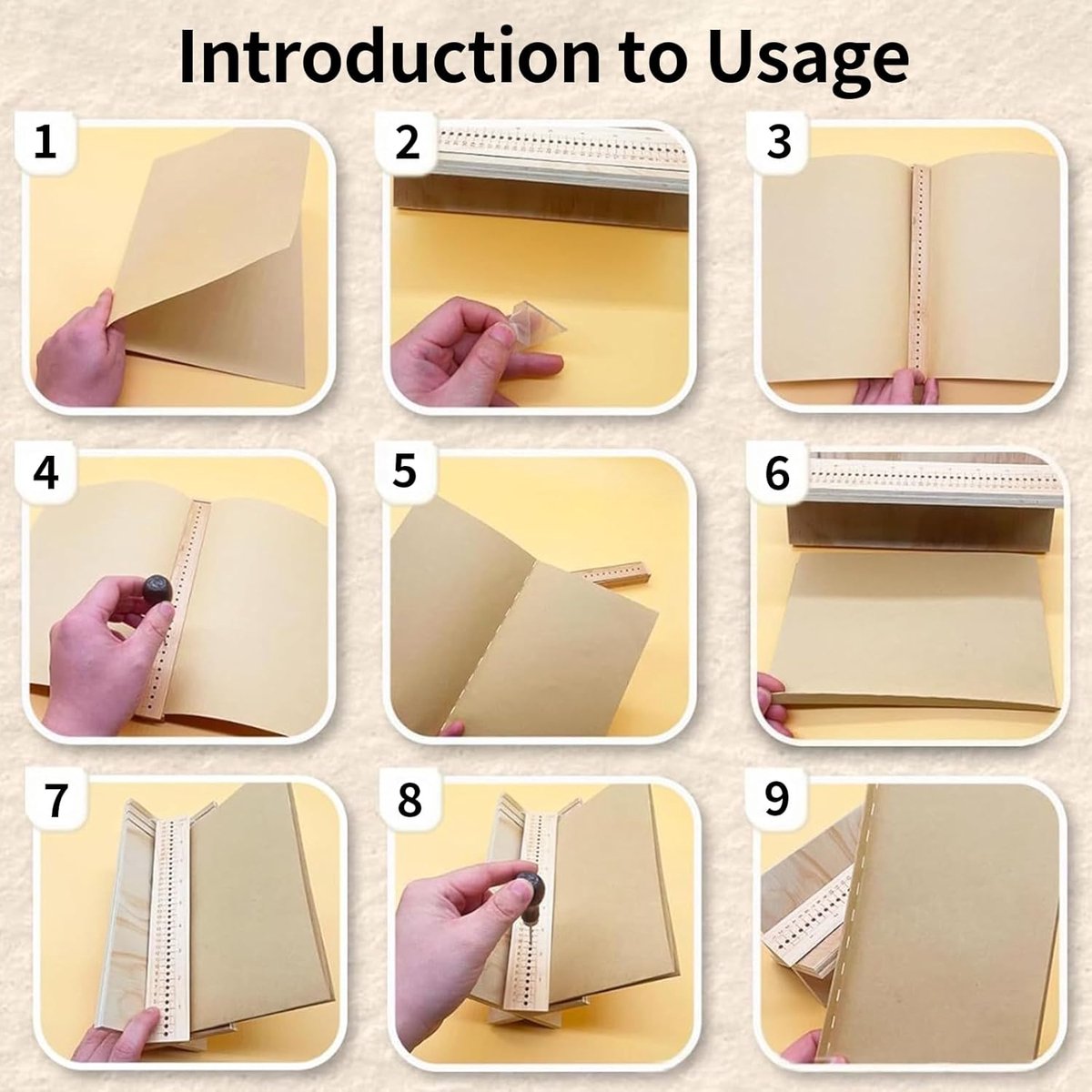 Introduction to Usage

1

2

3

4

5

6

7

8

9