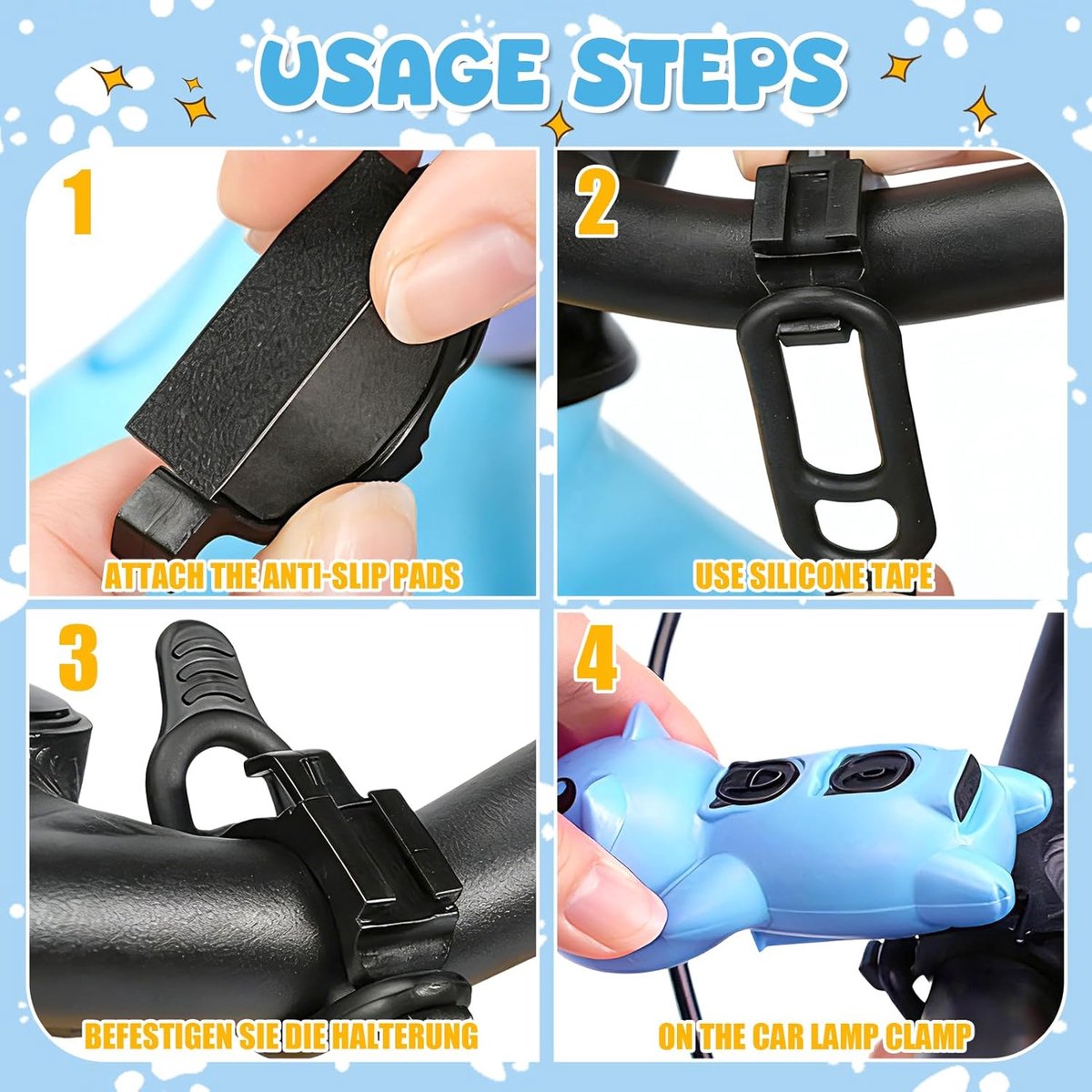 USAGE STEPS

1
ATTACH THE ANTI-SLIP PADS

2
USE SILICONE TAPE

3
BEFESTIGEN SIE DIE HALTERUNG

4
ON THE CAR LAMP CLAMP