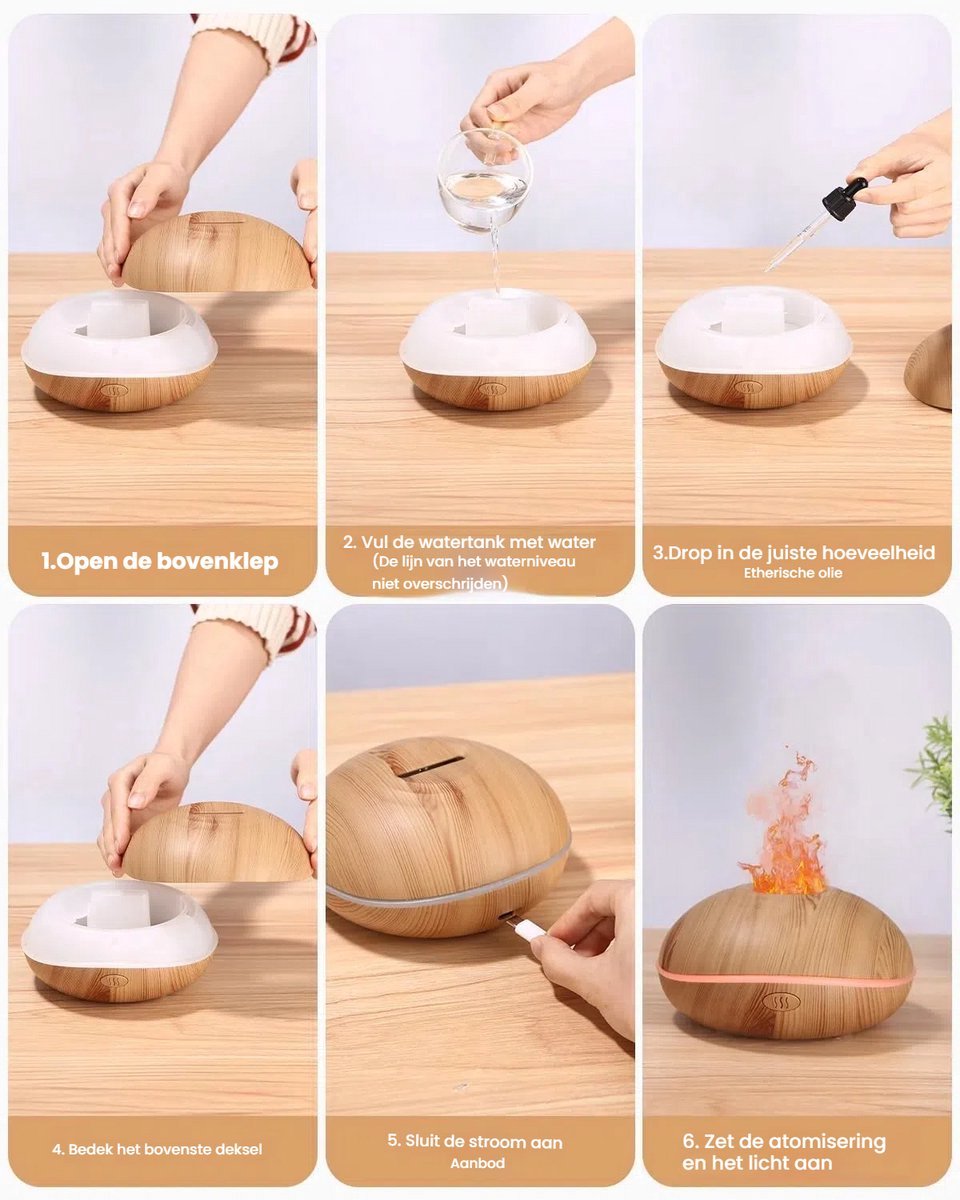 1.Open de bovenklep

2. Vul de watertank met water
(De lijn van het waterniveau niet overschrijden)

3.Drop in de juiste hoeveelheid
Etherische olie

4. Bedek het bovenste deksel

5. Sluit de stroom aan
Aanbod

6. Zet de atomisering en het licht aan