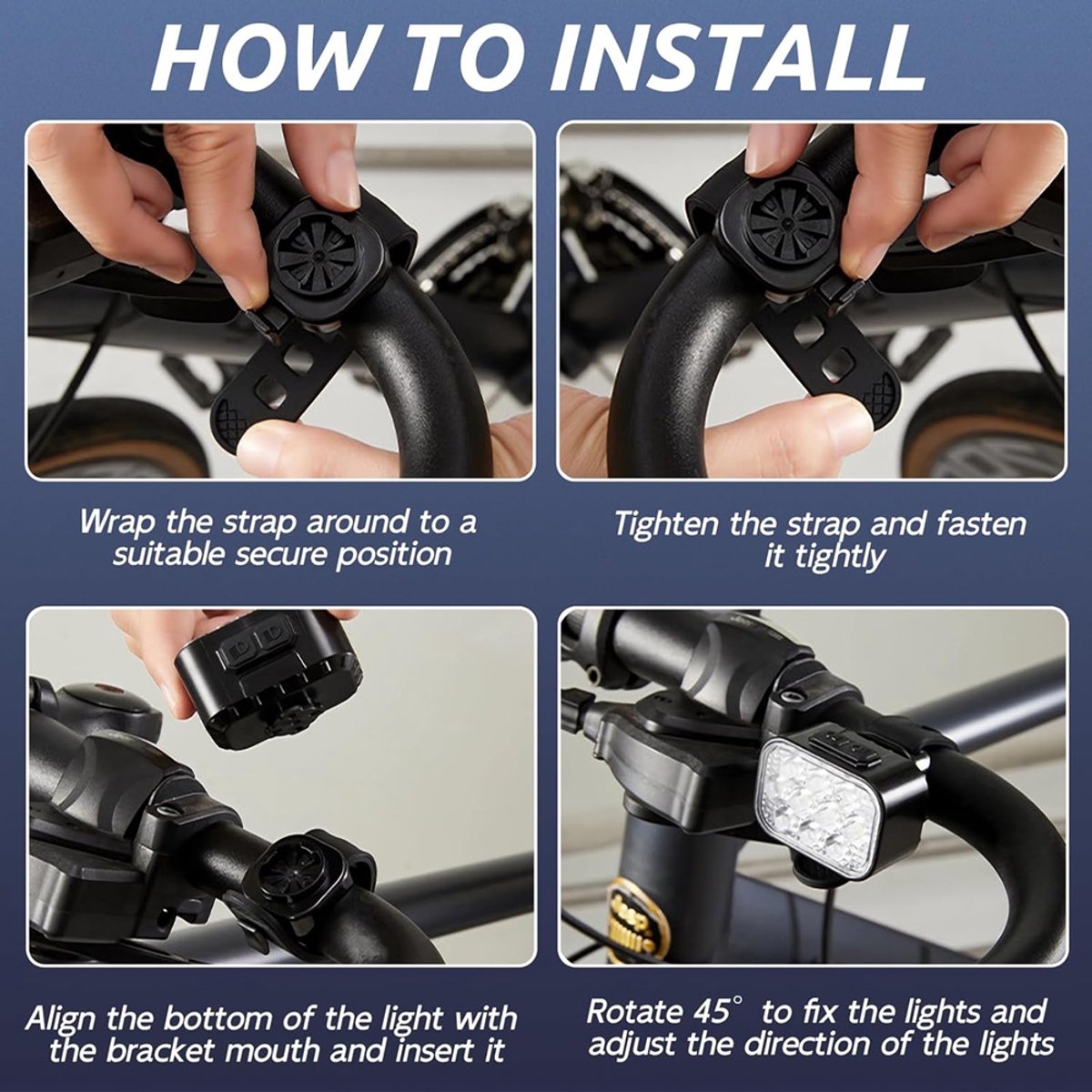 HOW TO INSTALL

Wrap the strap around to a suitable secure position

Tighten the strap and fasten it tightly

Align the bottom of the light with the bracket mouth and insert it

Rotate 45° to fix the lights and adjust the direction of the lights