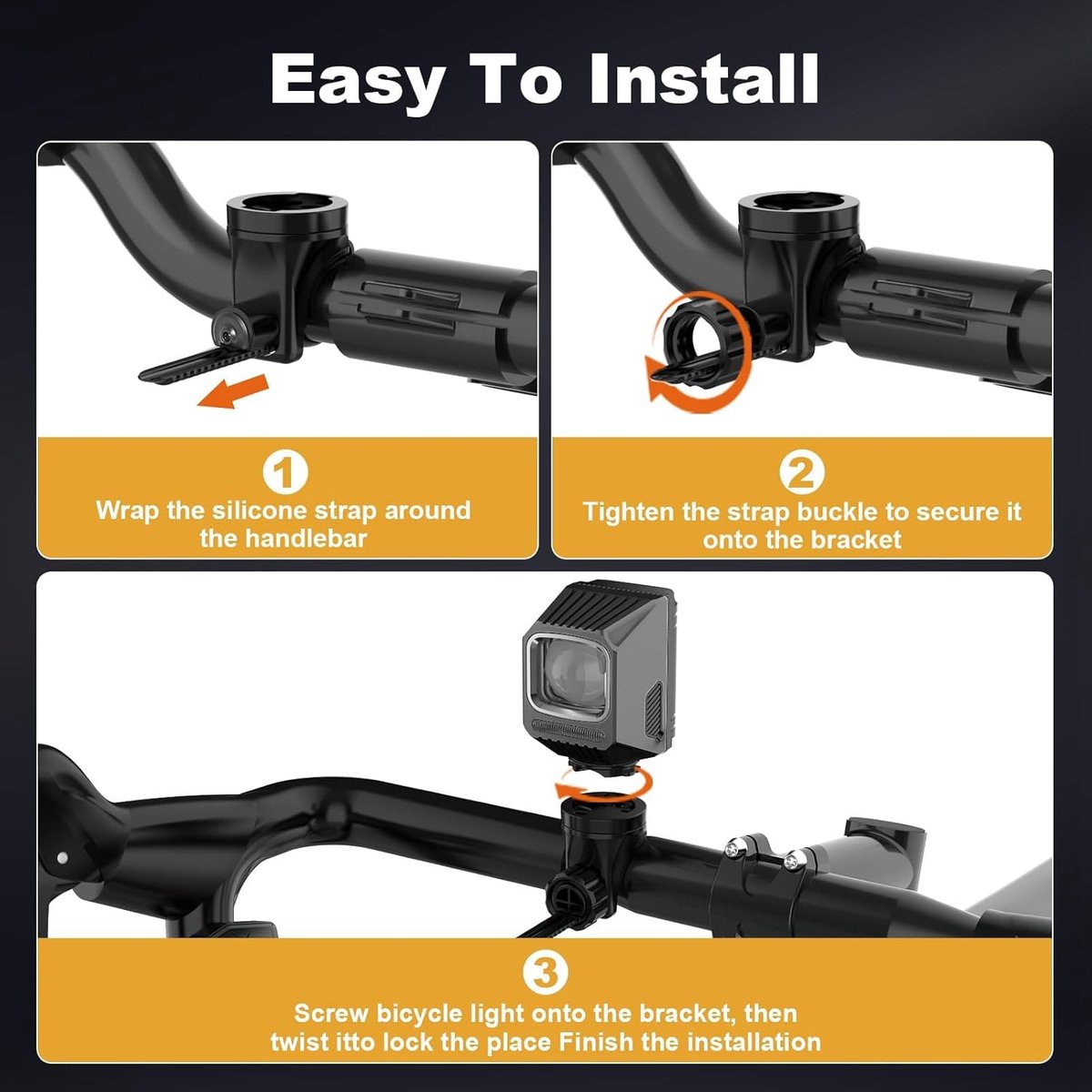 Easy To Install

1
Wrap the silicone strap around the handlebar

2
Tighten the strap buckle to secure it onto the bracket

3
Screw bicycle light onto the bracket, then twist itto lock the place Finish the installation