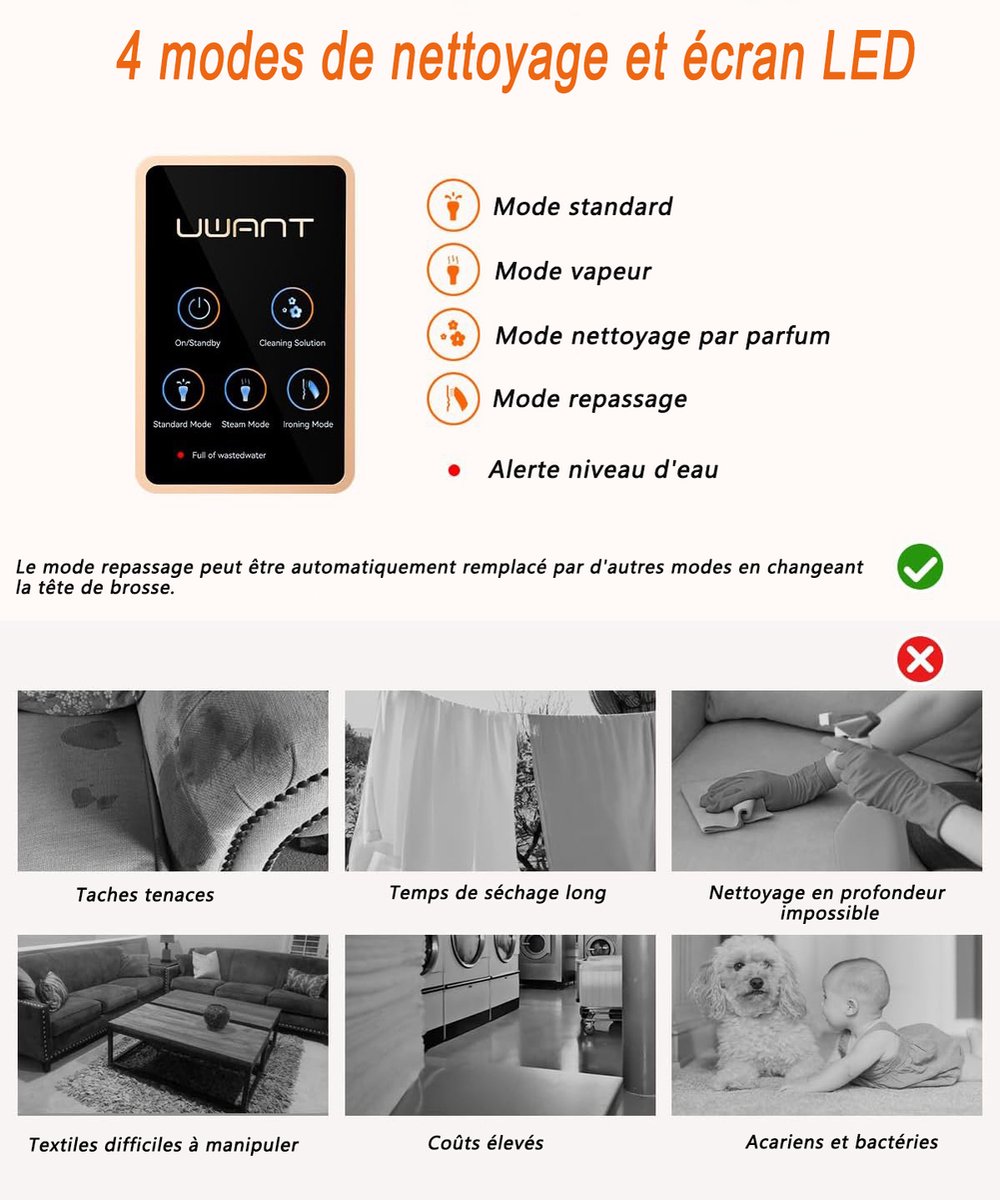 4 modes de nettoyage et écran LED

UWANT

On/Standby

Cleaning Solution

Standard Mode

Steam Mode

Ironing Mode

Full of wastedwater

Mode standard

Mode vapeur

Mode nettoyage par parfum

Mode repassage

Alerte niveau d'eau

Le mode repassage peut être automatiquement remplacé par d'autres modes en changeant la tête de brosse.

Taches tenaces

Temps de séchage long

Nettoyage en profondeur impossible

Textiles difficiles à manipuler

Coûts élevés

Acariens et bactéries