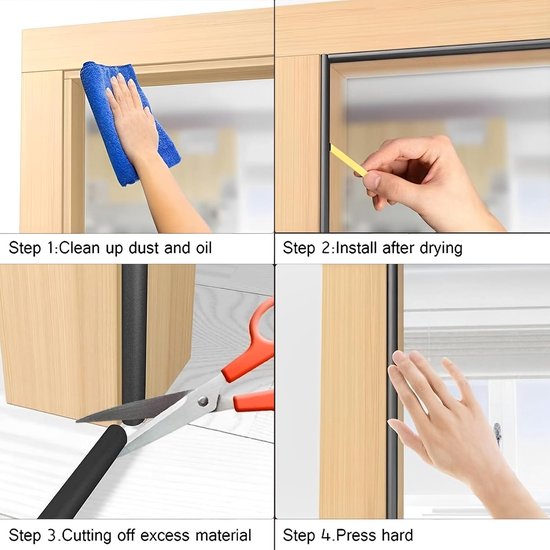 Step 1:Clean up dust and oil

Step 2:Install after drying

Step 3.Cutting off excess material

Step 4.Press hard