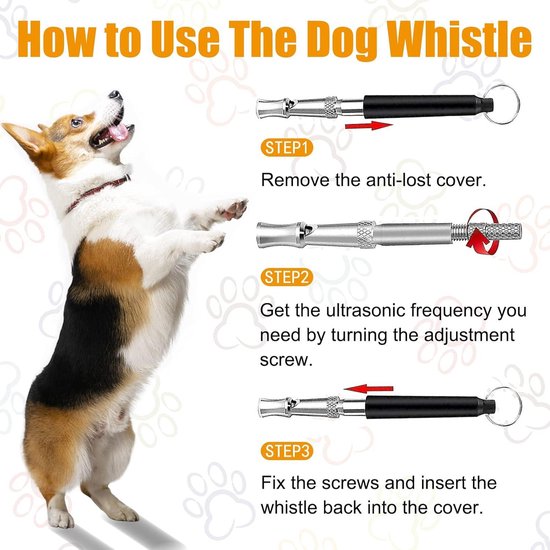 How to Use The Dog Whistle

STEP1

Remove the anti-lost cover.

STEP2

Get the ultrasonic frequency you need by turning the adjustment screw.

STEP3

Fix the screws and insert the whistle back into the cover.