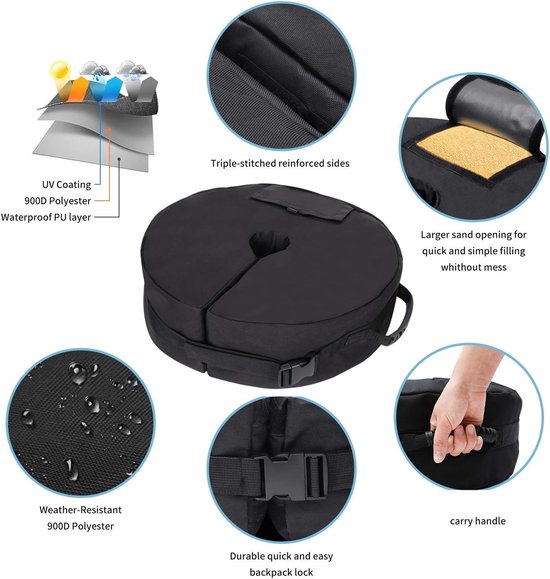 UV Coating
900D Polyester
Waterproof PU layer

Triple-stitched reinforced sides

Larger sand opening for quick and simple filling whithout mess

Weather-Resistant 900D Polyester

Durable quick and easy backpack lock

carry handle