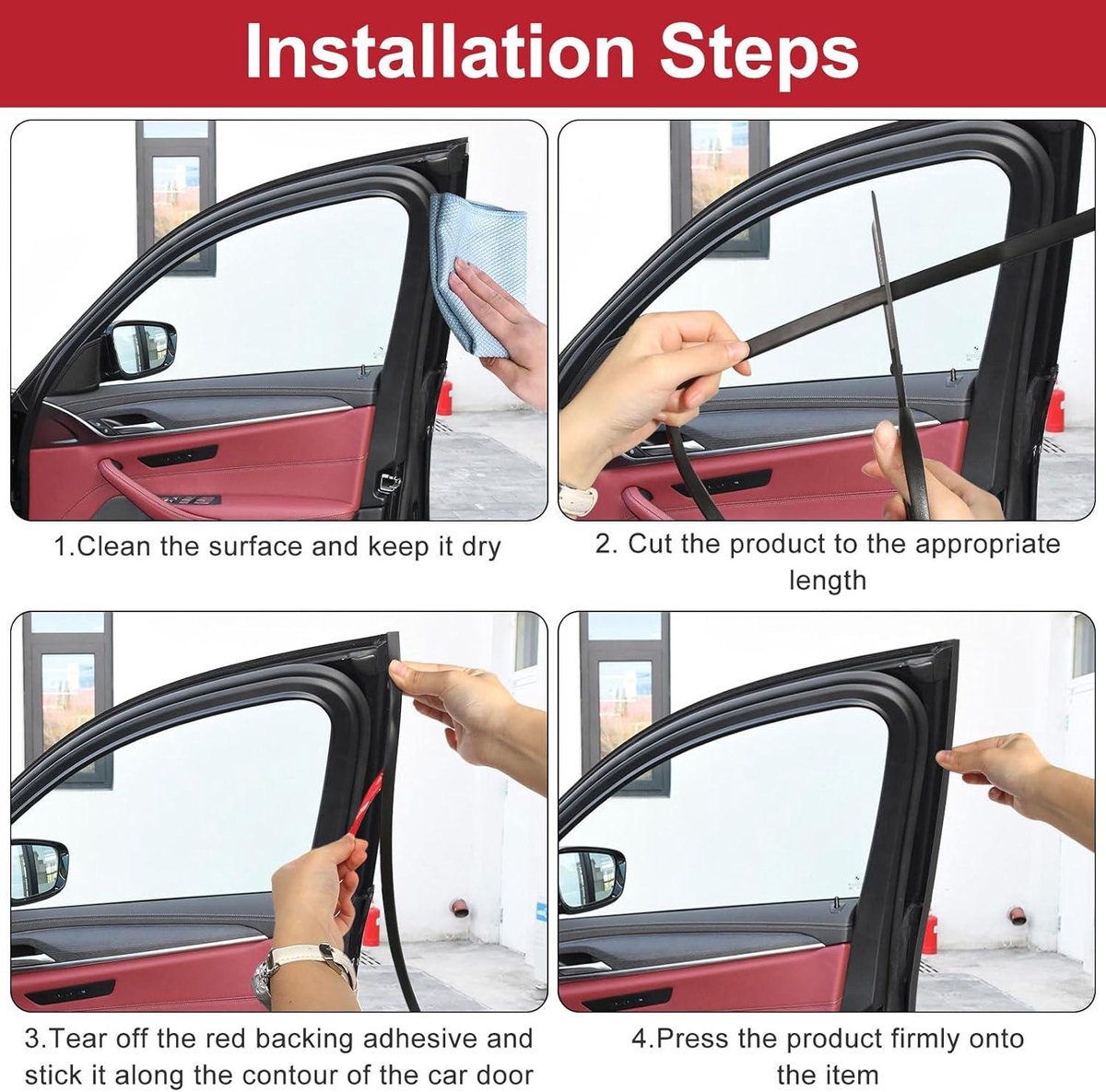 Installation Steps

1.Clean the surface and keep it dry

2. Cut the product to the appropriate length

3.Tear off the red backing adhesive and stick it along the contour of the car door

4.Press the product firmly onto the item