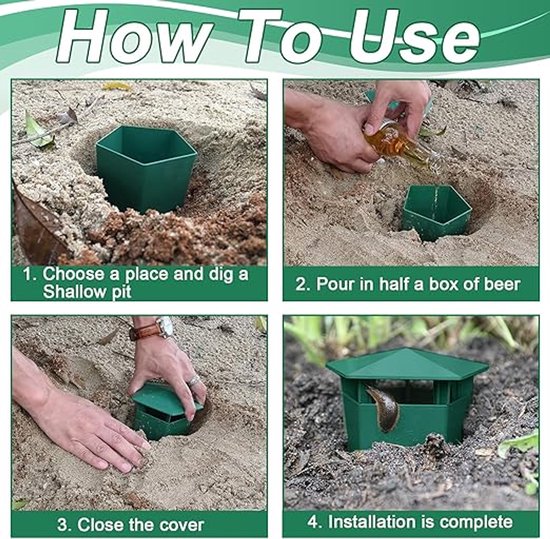 How To Use

1. Choose a place and dig a Shallow pit

2. Pour in half a box of beer

3. Close the cover

4. Installation is complete