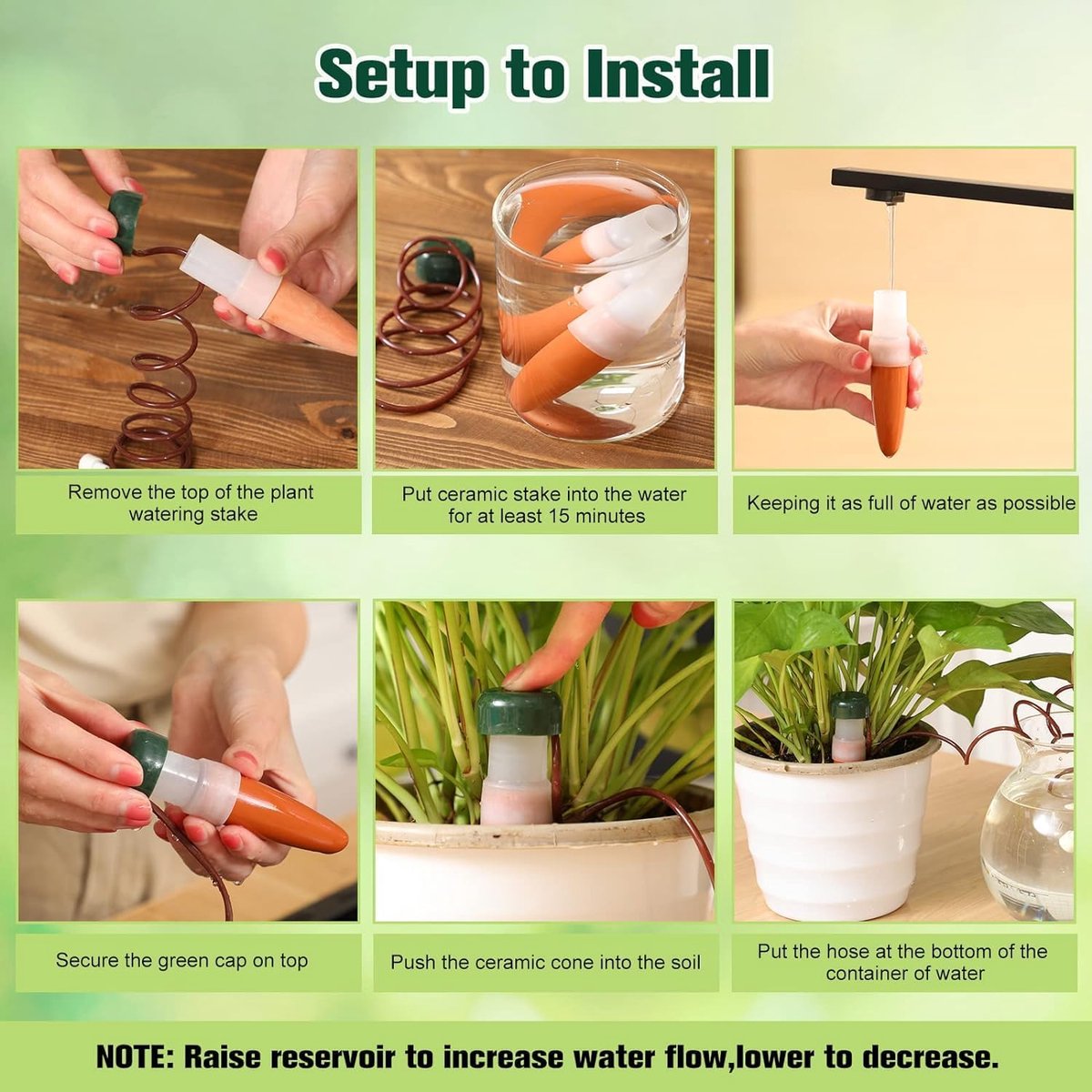 Setup to Install

Remove the top of the plant watering stake

Put ceramic stake into the water for at least 15 minutes

Keeping it as full of water as possible

Secure the green cap on top

Push the ceramic cone into the soil

Put the hose at the bottom of the container of water

NOTE: Raise reservoir to increase water flow,lower to decrease.