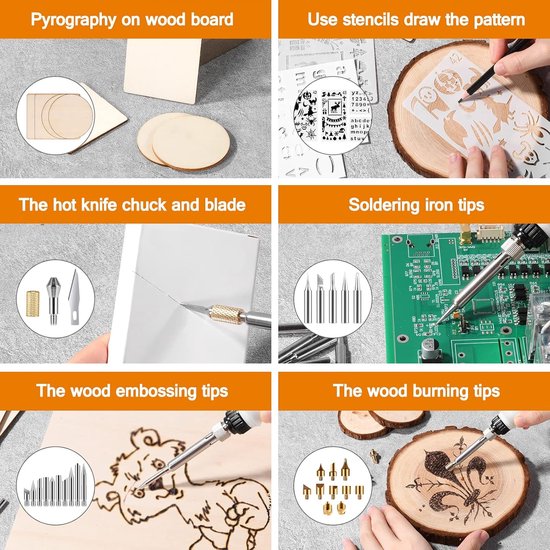 Pyrography on wood board

Use stencils draw the pattern

The hot knife chuck and blade

Soldering iron tips

The wood embossing tips

The wood burning tips