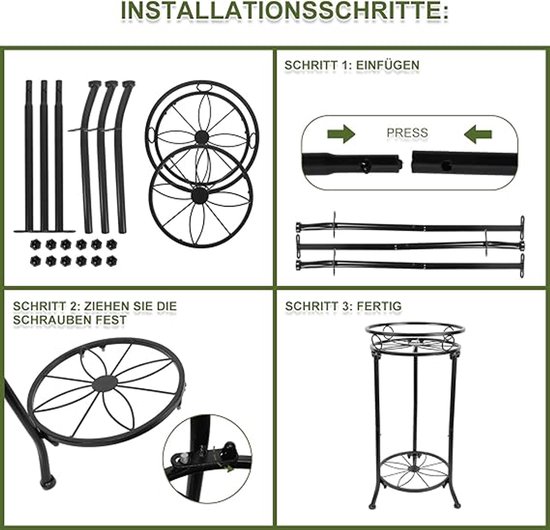 INSTALLATIONSSCHRITTE:

SCHRITT 1: EINFÜGEN

PRESS

SCHRITT 2: ZIEHEN SIE DIE SCHRAUBEN FEST

SCHRITT 3: FERTIG