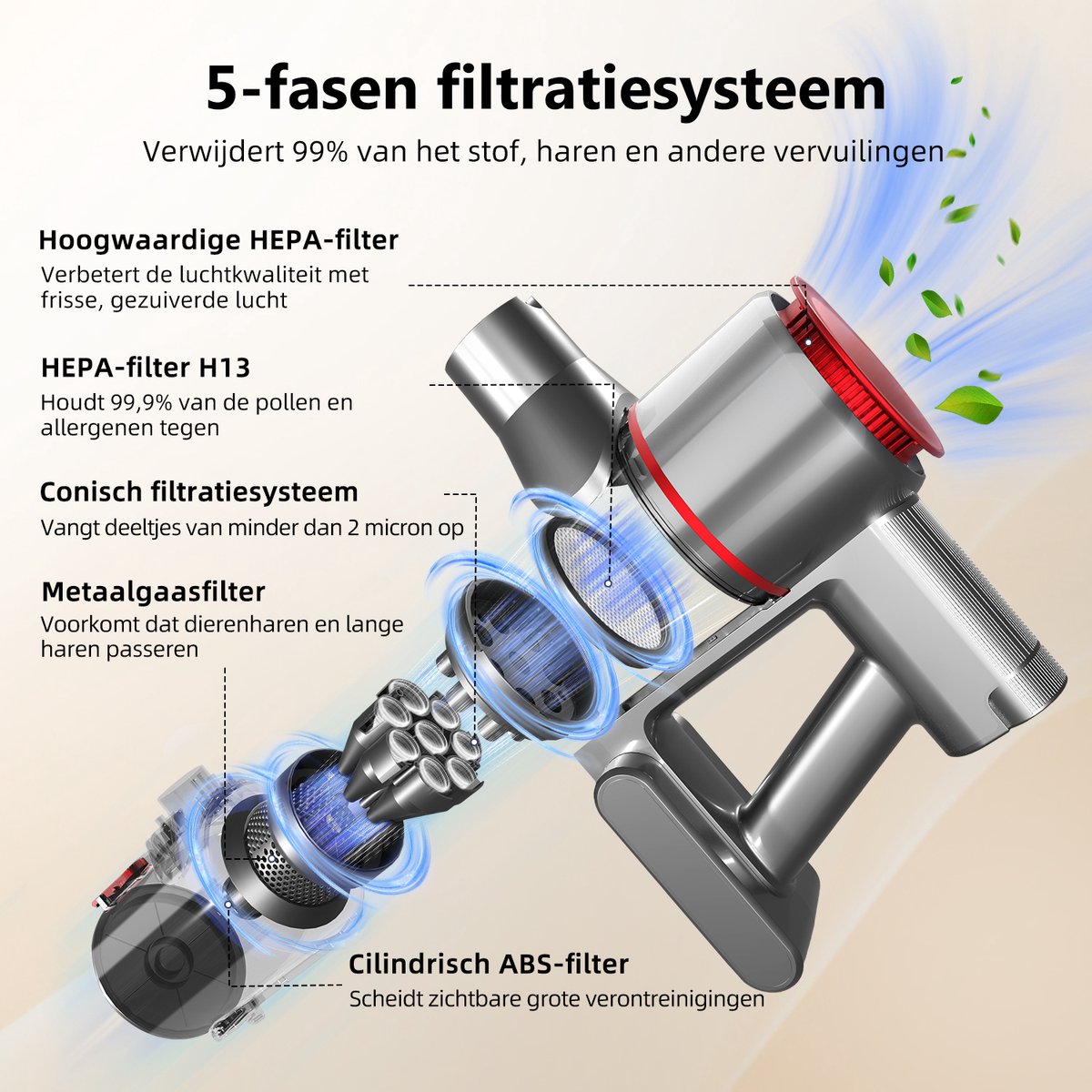 5-fasen filtratiesysteem

Verwijdert 99% van het stof, haren en andere vervuilingen

Hoogwaardige HEPA-filter
Verbetert de luchtkwaliteit met frisse, gezuiverde lucht

HEPA-filter H13
Houdt 99,9% van de pollen en allergenen tegen

Conisch filtratiesysteem
Vangt deeltjes van minder dan 2 micron op

Metaalgaasfilter
Voorkomt dat dierenharen en lange haren passeren

Cilindrisch ABS-filter
Scheidt zichtbare grote verontreinigingen