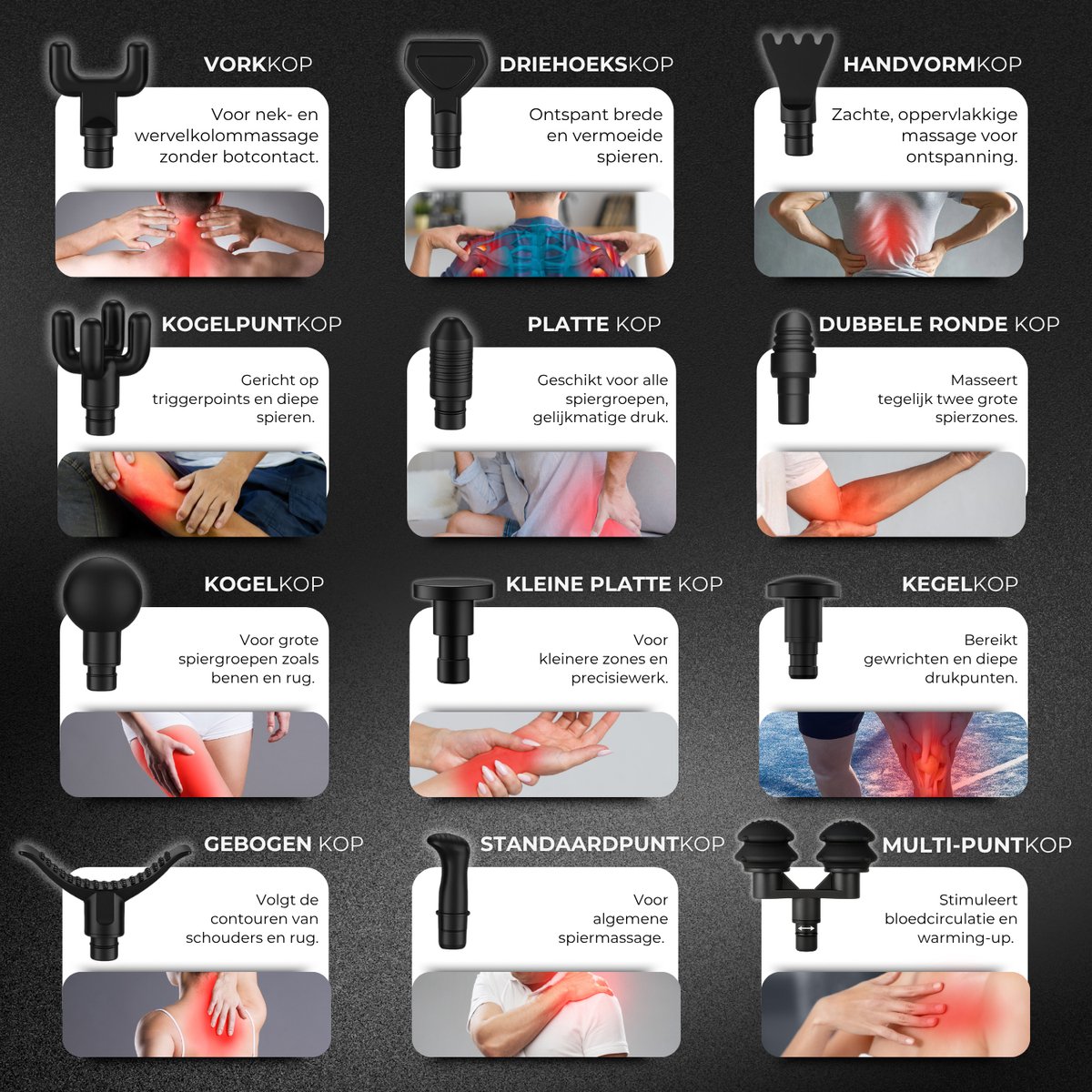 VORKKOP

Voor nek- en wervelkolommassage zonder botcontact.

DRIEHOEKSKOP

Ontspant brede en vermoeide spieren.

HANDVORMKOP

Zachte, oppervlakkige massage voor ontspanning.

KOGELPUNTKOP

Gericht op triggerpoints en diepe spieren.

PLATTE KOP

Geschikt voor alle spiergroepen, gelijkmatige druk.

DUBBELE RONDE KOP

Masseert tegelijk twee grote spierzones.

KOGELKOP

Voor grote spiergroepen zoals benen en rug.

KLEINE PLATTE KOP

Voor kleinere zones en precisiewerk.

KEGELKOP

Bereikt gewrichten en diepe drukpunten.

GEBOGEN KOP

Volgt de contouren van schouders en rug.

STANDAARDPUNTKOP

Voor algemene spiermassage.

MULTI-PUNTKOP

Stimuleert bloedcirculatie en warming-up.