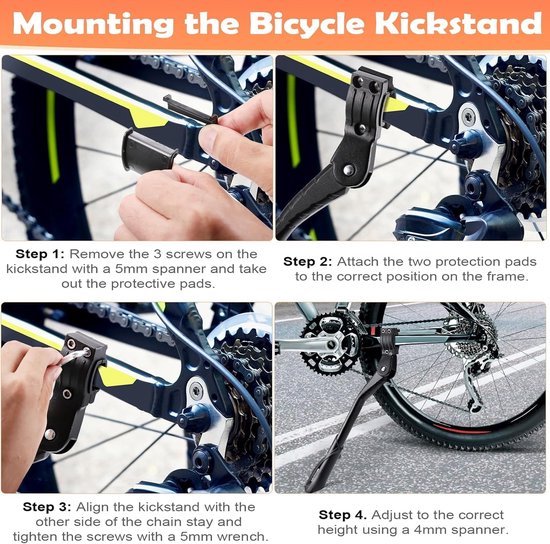 Mounting the Bicycle Kickstand

Step 1: Remove the 3 screws on the kickstand with a 5mm spanner and take out the protective pads.

Step 2: Attach the two protection pads to the correct position on the frame.

Step 3: Align the kickstand with the other side of the chain stay and tighten the screws with a 5mm wrench.

Step 4. Adjust to the correct height using a 4mm spanner.