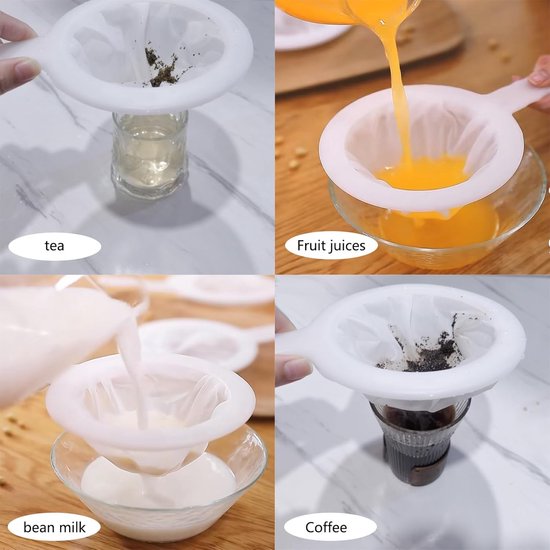 tea

Fruit juices

bean milk

Coffee