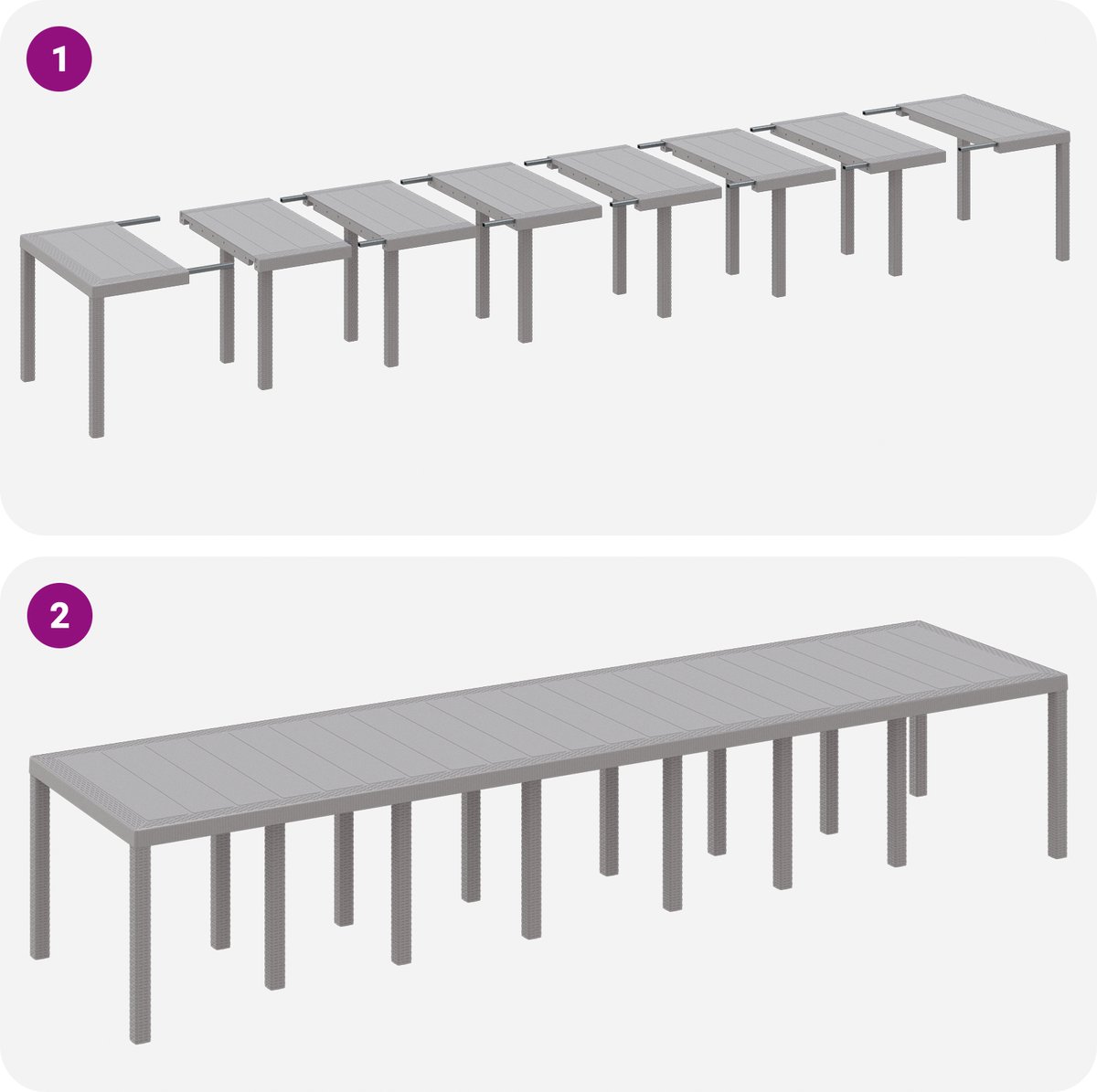 1

2