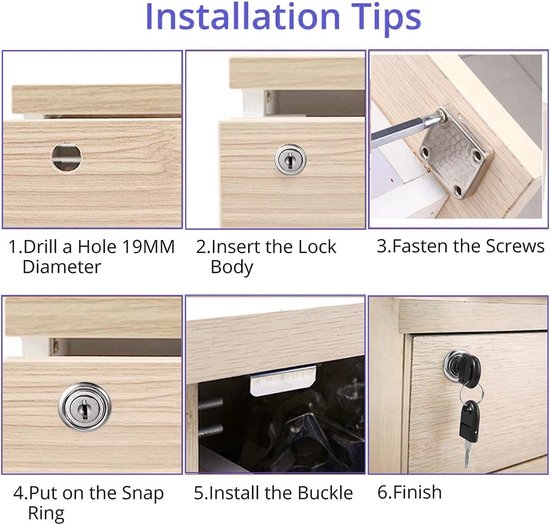 Installation Tips

1.Drill a Hole 19MM Diameter

2.Insert the Lock Body

3.Fasten the Screws

4.Put on the Snap Ring

5.Install the Buckle

6.Finish