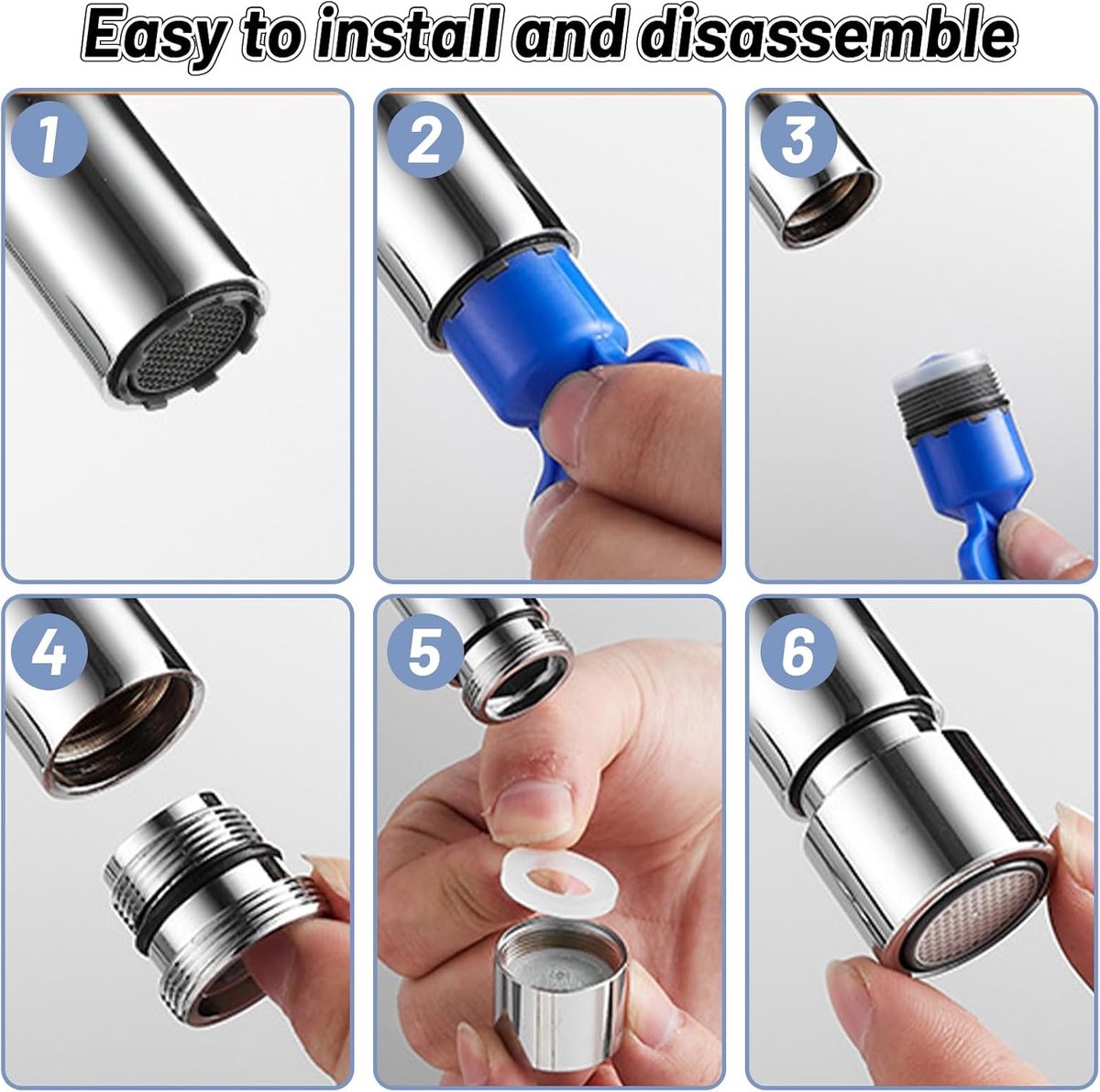 Easy to install and disassemble

1

2

3

4

5

6