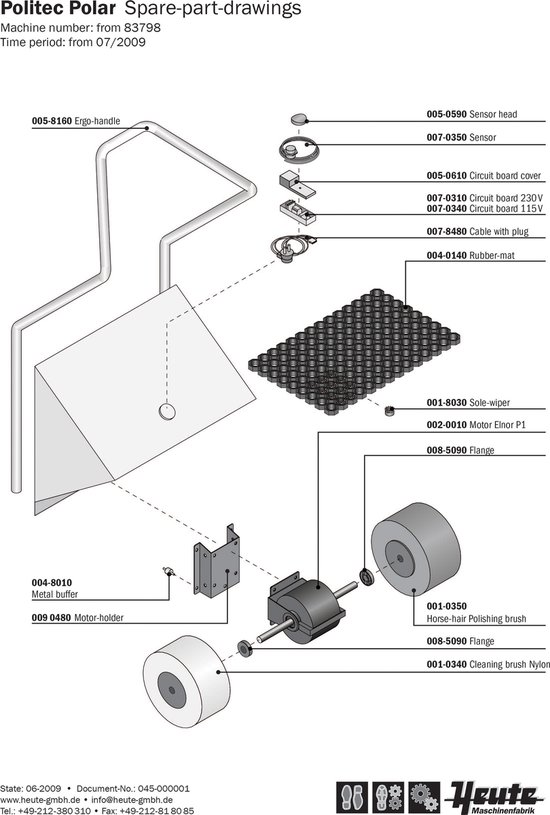 Politec Polar Spare-part-drawings
Machine number: from 83798
Time period: from 07/2009

005-8160 Ergo-handle

005-0590 Sensor head

007-0350 Sensor

005-0610 Circuit board cover

007-0310 Circuit board 230V
007-0340 Circuit board 115V

007-8480 Cable with plug

004-0140 Rubber-mat

001-8030 Sole-wiper

002-0010 Motor Elnor P1

008-5090 Flange

004-8010
Metal buffer

009 0480 Motor-holder

001-0350
Horse-hair Polishing brush

008-5090 Flange

001-0340 Cleaning brush Nylon

State: 06-2009 • Document-No.: 045-000001
www.heute-gmbh.de • info@heute-gmbh.de
Tel.: +49-212-380 310 • Fax: +49-212-81 80 85

Heute
Maschinenfabrik