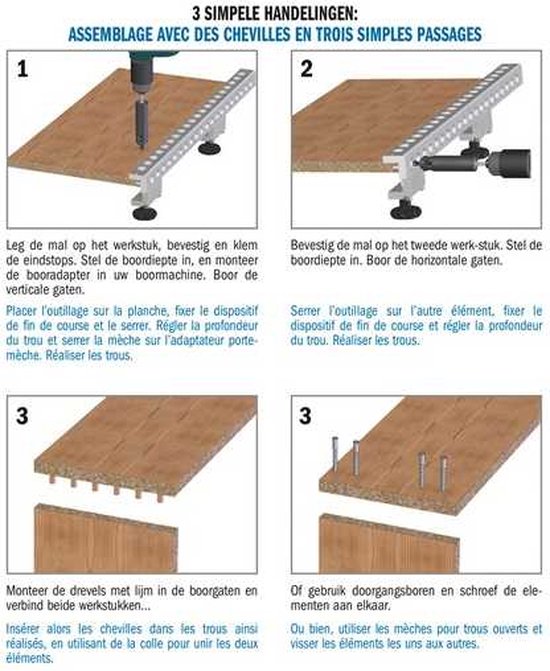 3 SIMPELE HANDELINGEN:
ASSEMBLAGE AVEC DES CHEVILLES EN TROIS SIMPLES PASSAGES

1

Leg de mal op het werkstuk, bevestig en klem de eindstops. Stel de boordiepte in, en monteer de booradapter in uw boormachine. Boor de verticale gaten.

Placer l'outillage sur la planche, fixer le dispositif de fin de course et le serrer. Régler la profondeur du trou et serrer la mèche sur l'adaptateur porte-mèche. Réaliser les trous.

2

Bevestig de mal op het tweede werk-stuk. Stel de boordiepte in. Boor de horizontale gaten.

Serrer l'outillage sur l'autre élément, fixer le dispositif de fin de course et régler la profondeur du trou. Réaliser les trous.

3

Monteer de drevels met lijm in de boorgaten en verbind beide werkstukken...

Insérer alors les chevilles dans les trous ainsi réalisés, en utilisant de la colle pour unir les deux éléments.

3

Of gebruik doorgangsboren en schroef de elementen aan elkaar.

Ou bien, utiliser les mèches pour trous ouverts et visser les éléments les uns aux autres.