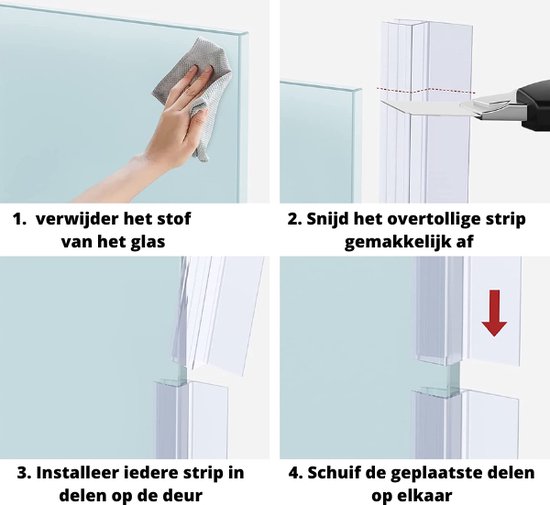 1. verwijder het stof van het glas

2. Snijd het overtollige strip gemakkelijk af

3. Installeer iedere strip in delen op de deur

4. Schuif de geplaatste delen op elkaar