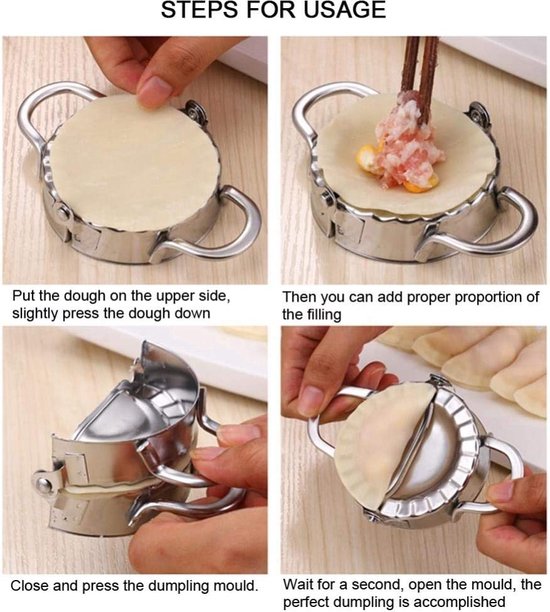 STEPS FOR USAGE

Put the dough on the upper side, slightly press the dough down

Then you can add proper proportion of the filling

Close and press the dumpling mould.

Wait for a second, open the mould, the perfect dumpling is accomplished