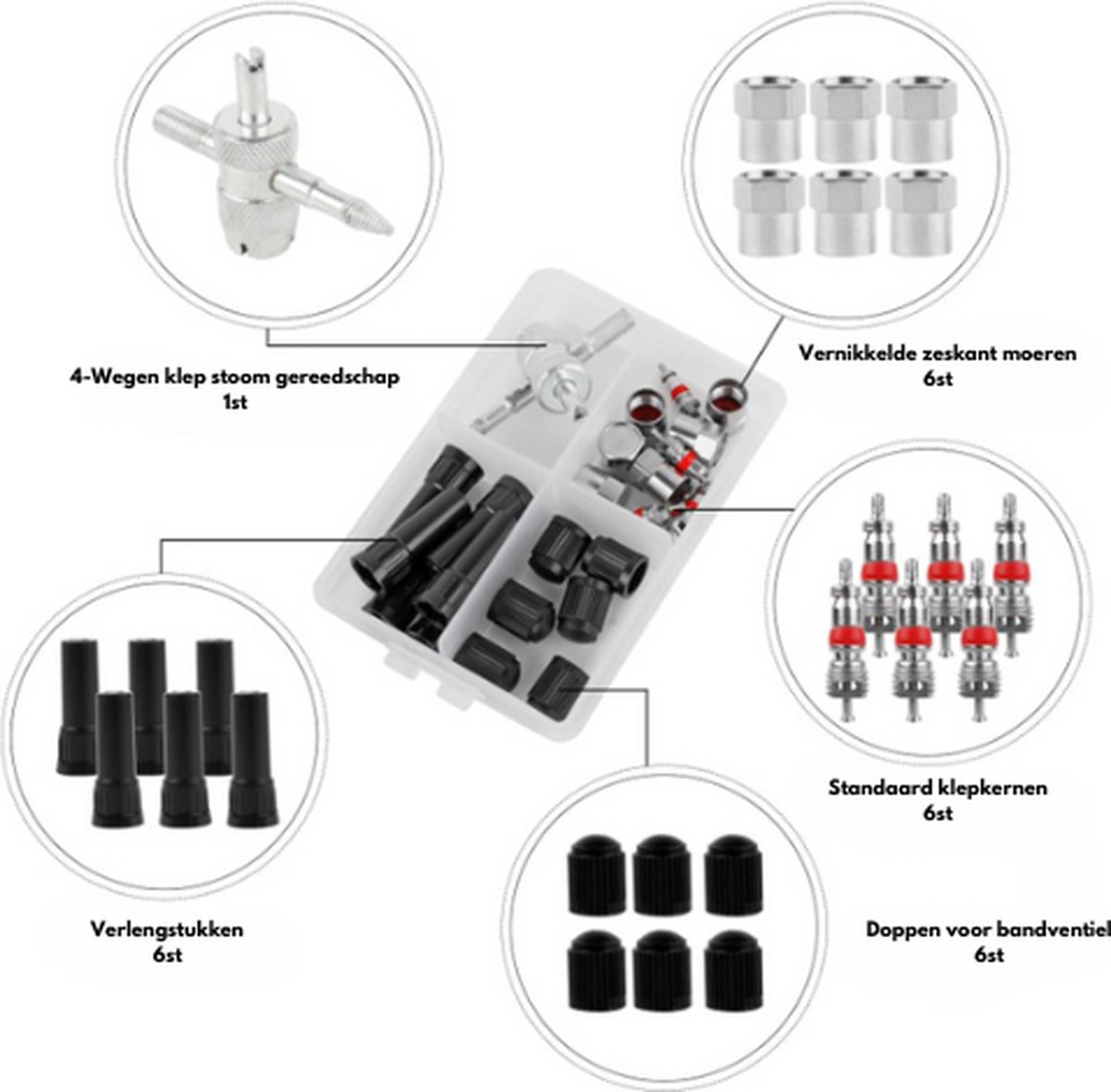 4-Wegen klep stoom gereedschap
1st

Vernikkelde zeskant moeren
6st

Standaard klepkernen
6st

Verlengstukken
6st

Doppen voor bandventiel
6st